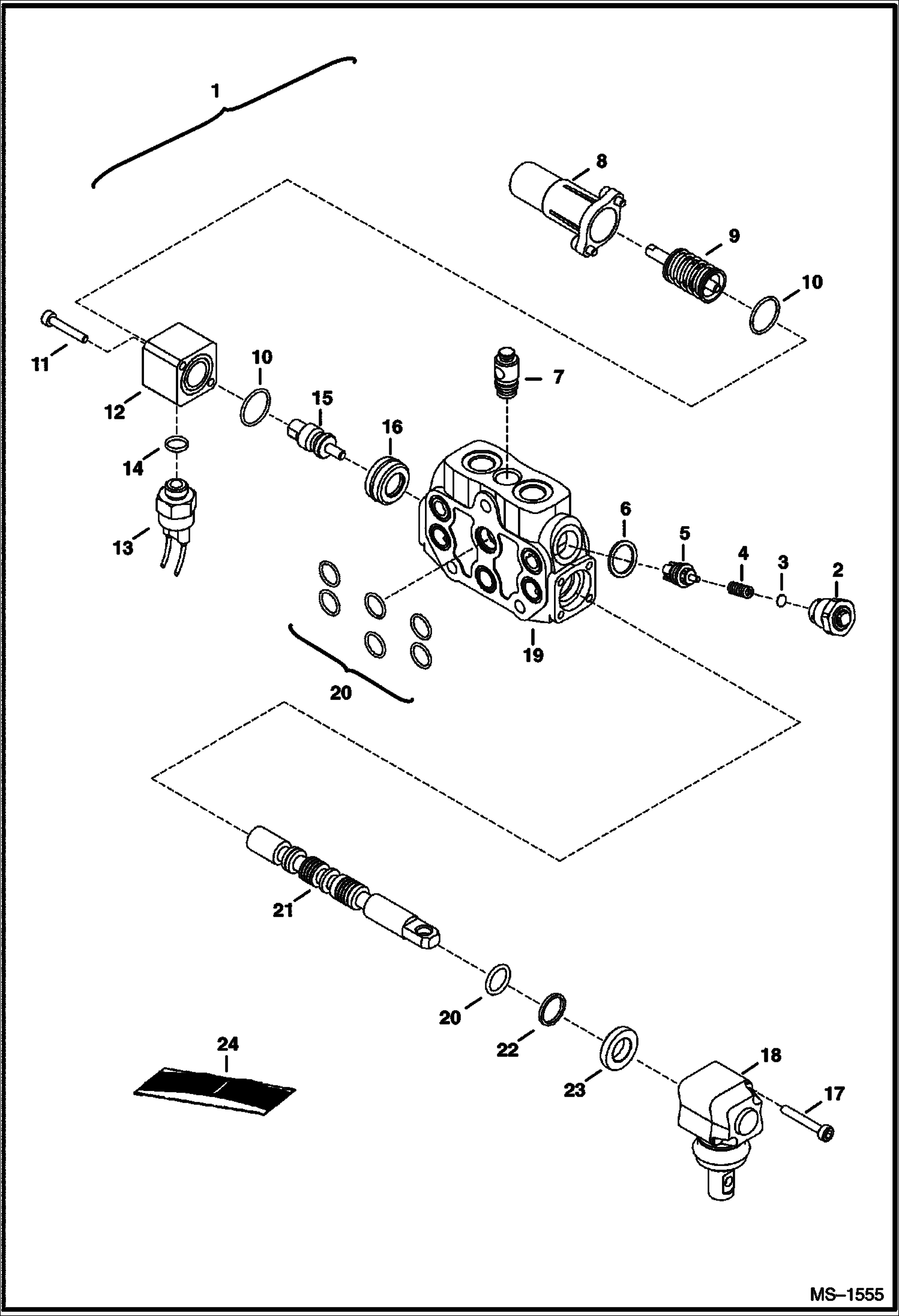 1

8

9

10

11

12

10

15

7

16

14

13

6

5

4

3

2

19

20

21

20

22

23

24

18

17

MS–1555