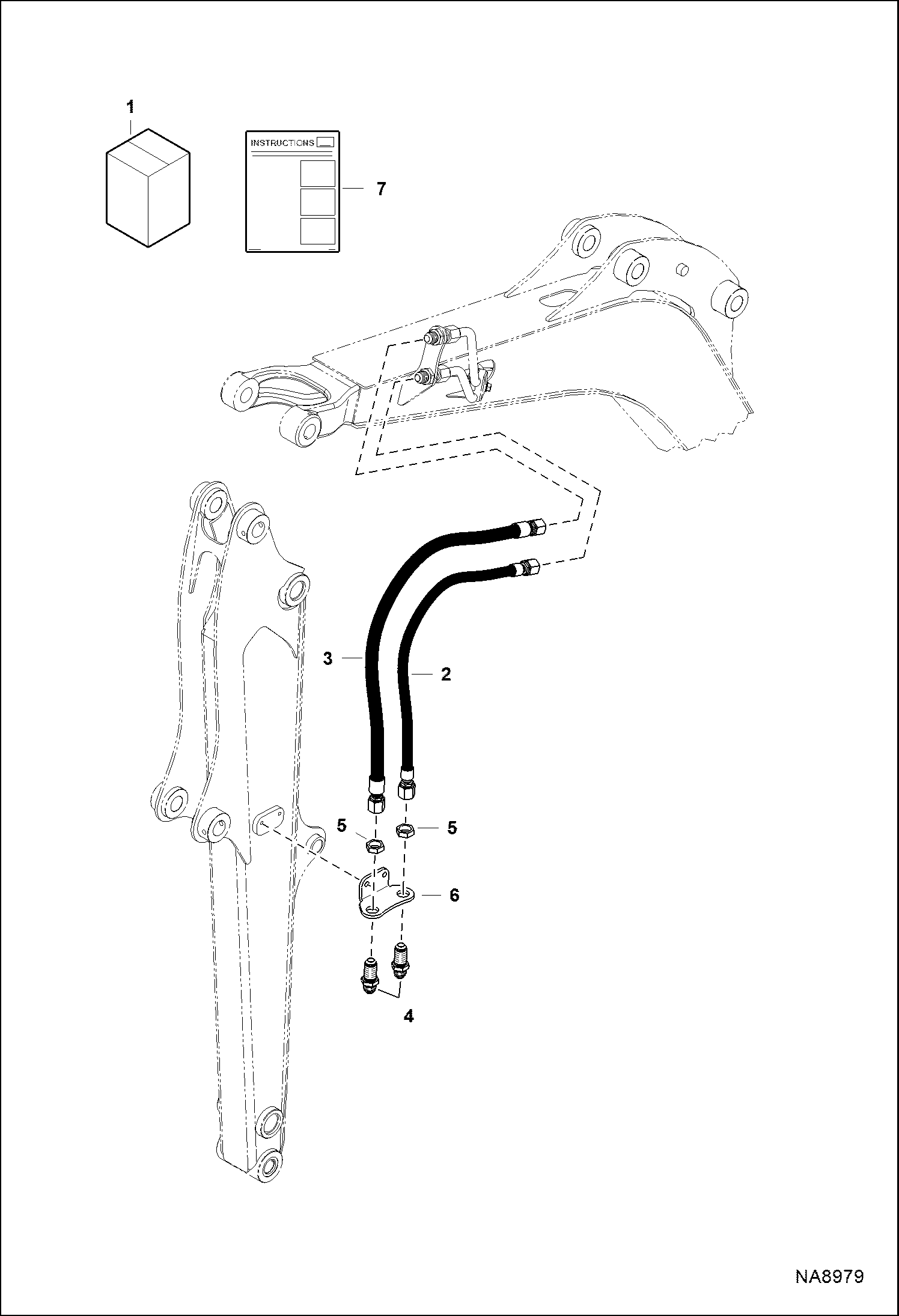 1

INSTRUCTIONS

7

3

2

5

5

6

4

NA8979