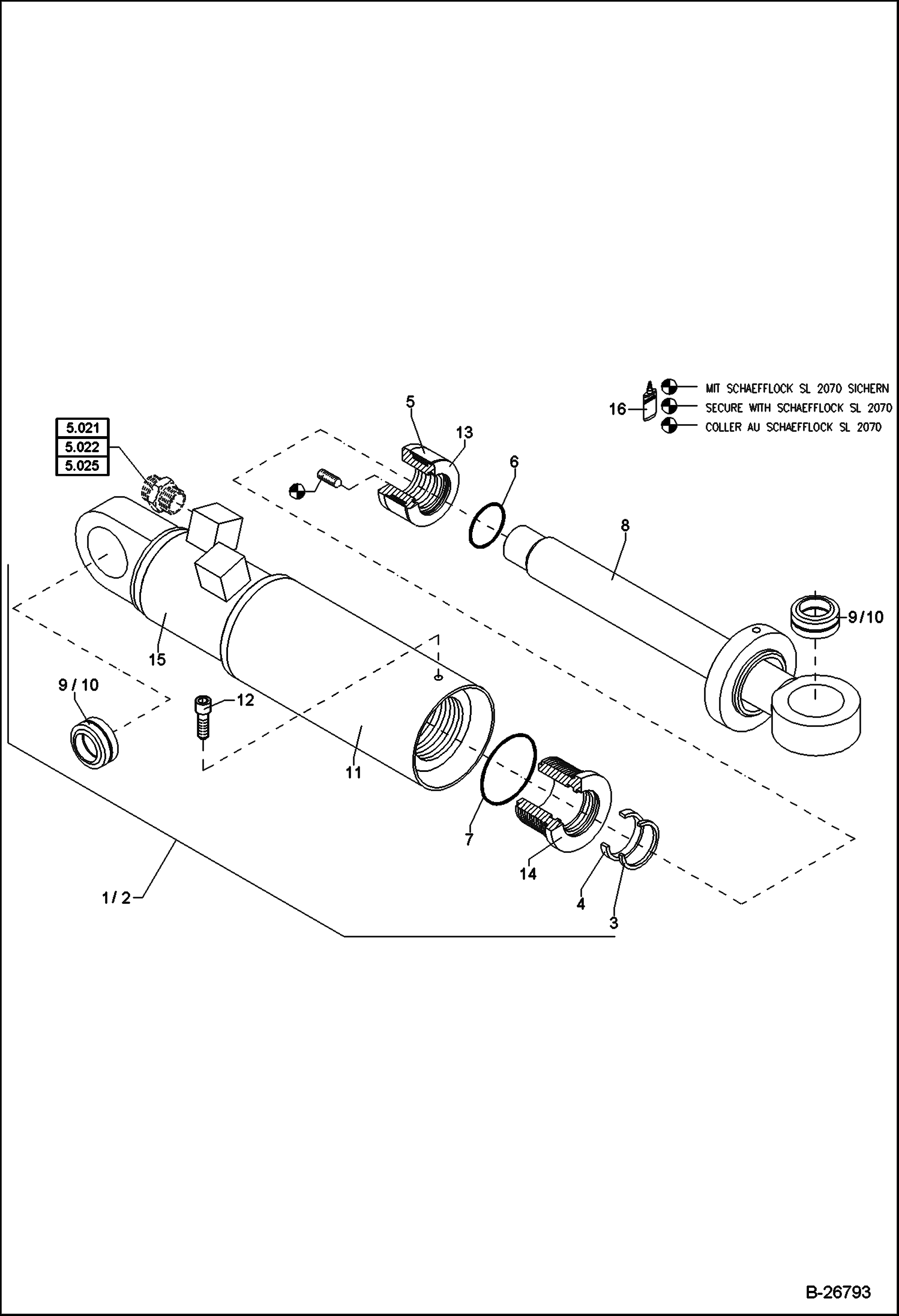 MIT SCHAEFFLOCK SL 2070 SICHERN
16
SECURE WITH SCHAEFFLOCK SL 2070
COLLER AU SCHAEFFLOCK SL 2070

5.021
5.022
5.025

5
13
6
8
9/10
15
9 / 10
12
11
7
14
4
3
1 / 2

B-26793