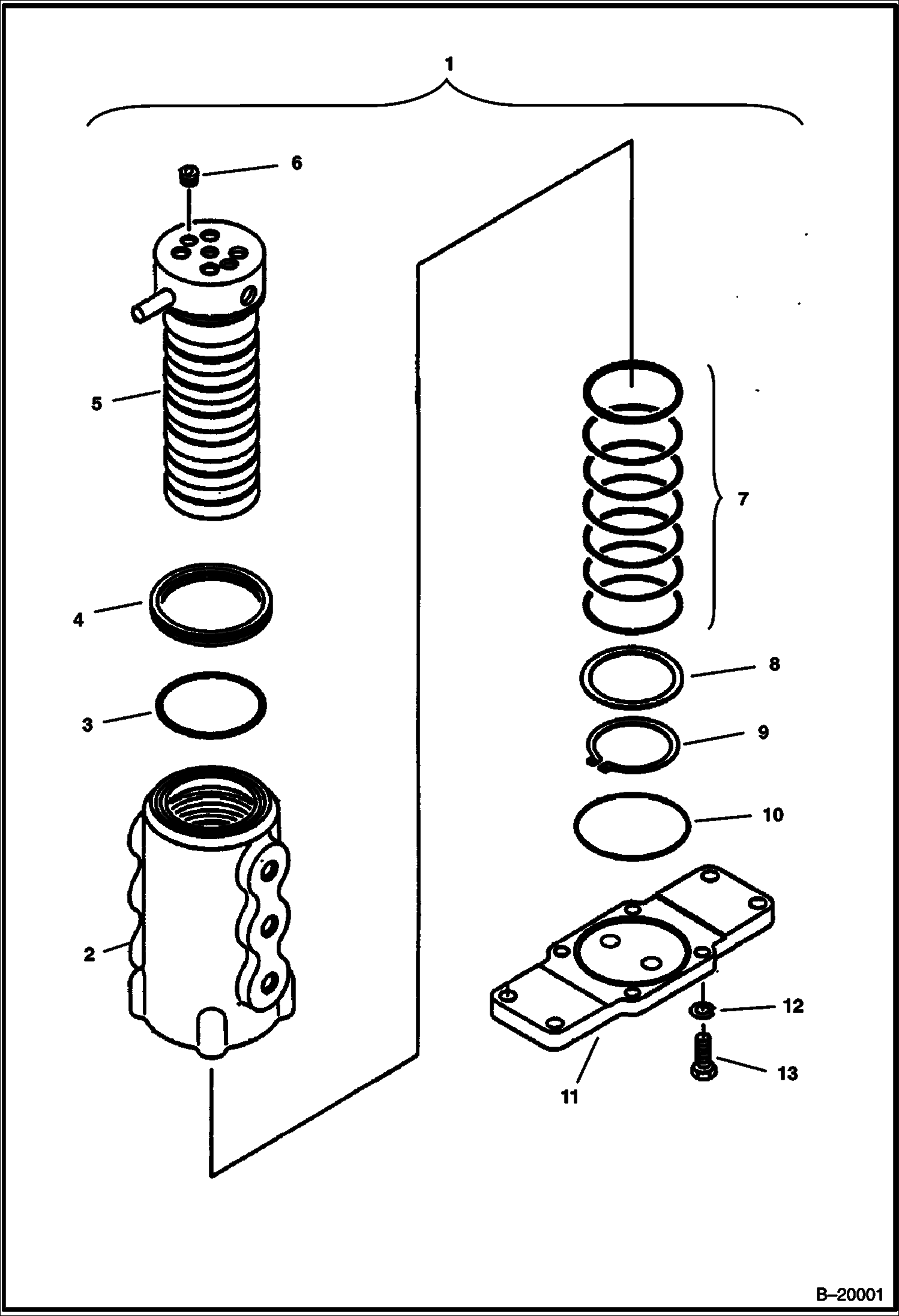 1
6
5
4
3
2
7
8
9
10
12
13
11
B–20001