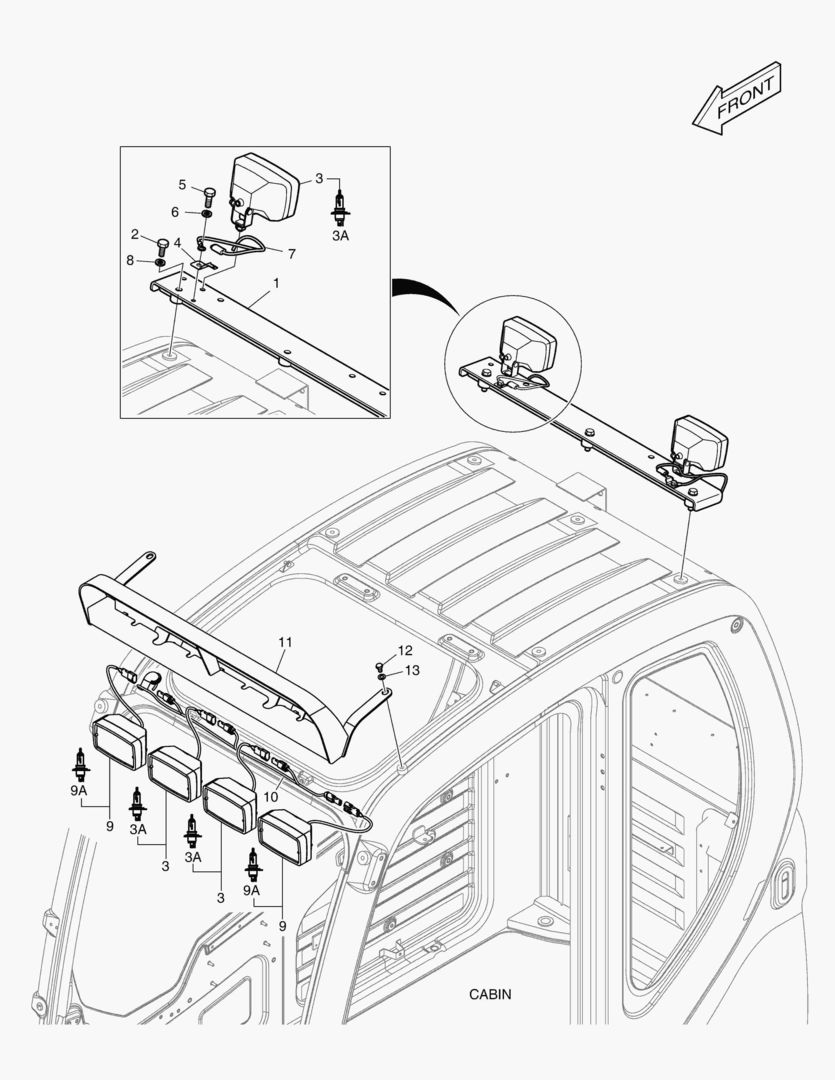 FRONT

5
6
2
4
8
3
3A
7
1

11
12
13
10
9A
9
3A
3
3A
3
9A
9

CABIN