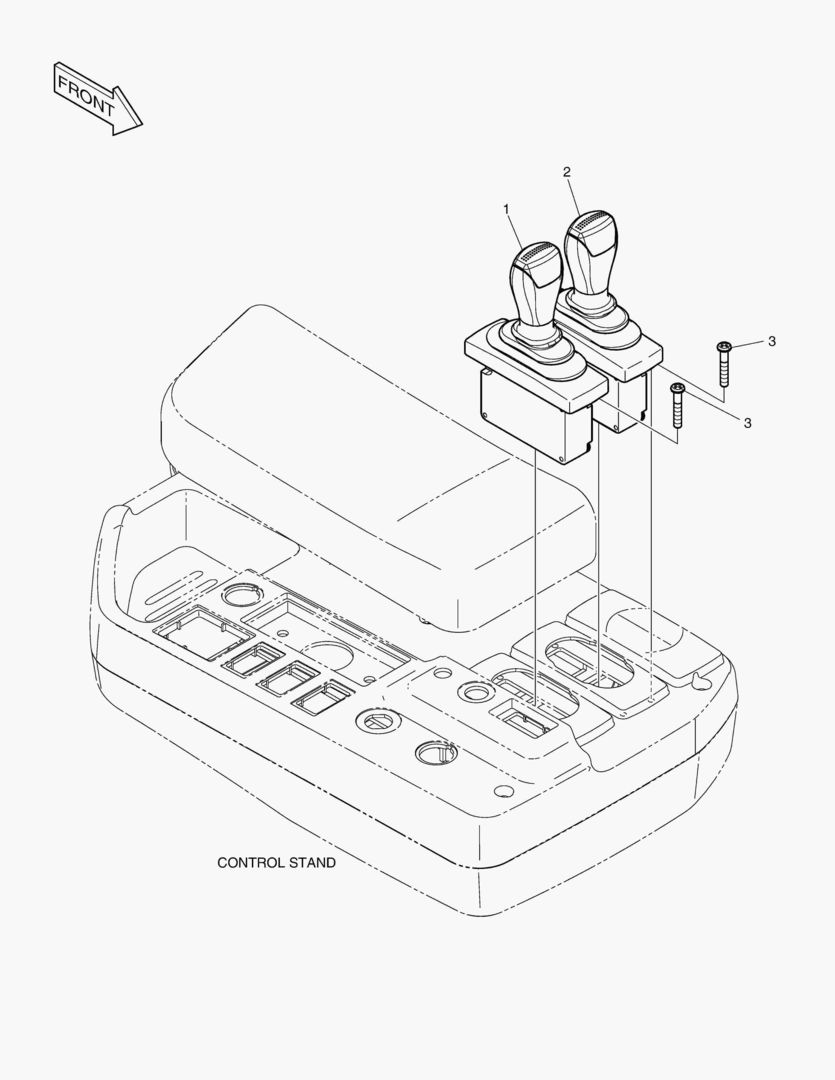 FRONT

2
1
3
3

CONTROL STAND