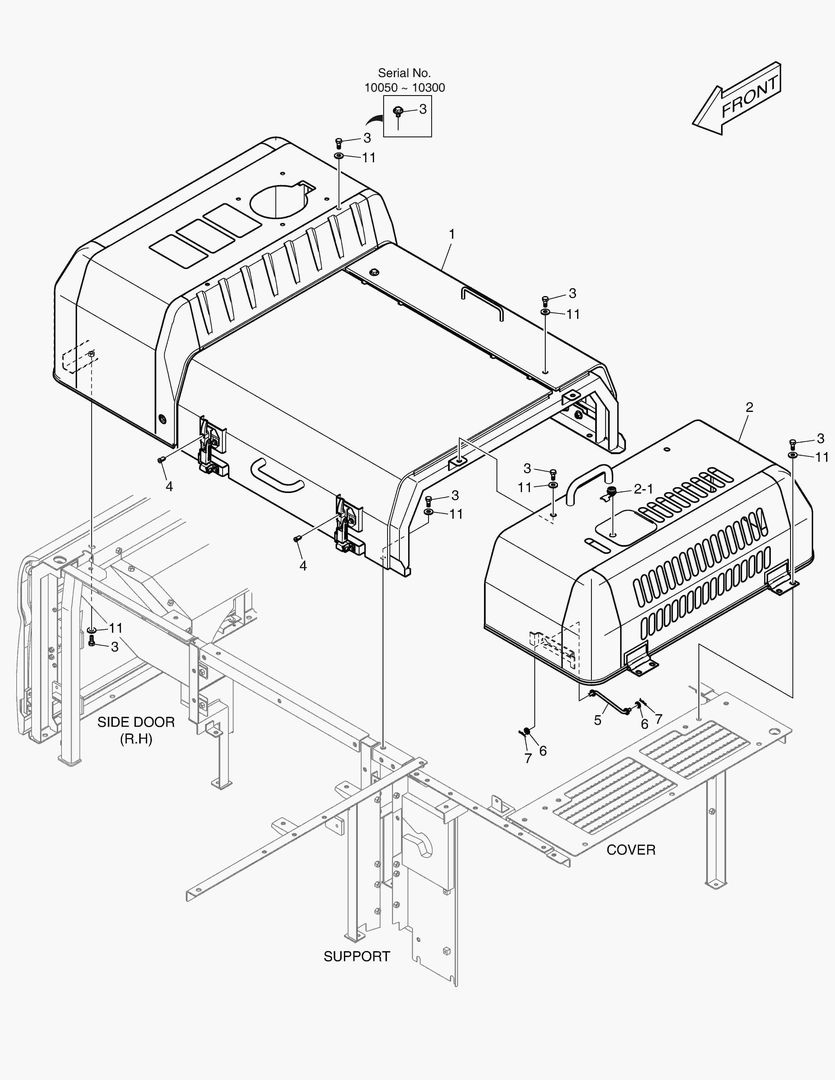 Serial No.
10050 ~ 10300

3

FRONT

3
11

1

3
11

2

3
11

3
11

2-1

4

3
11

4

11
3

SIDE DOOR
(R.H)

5
6
7

7
6

COVER

SUPPORT