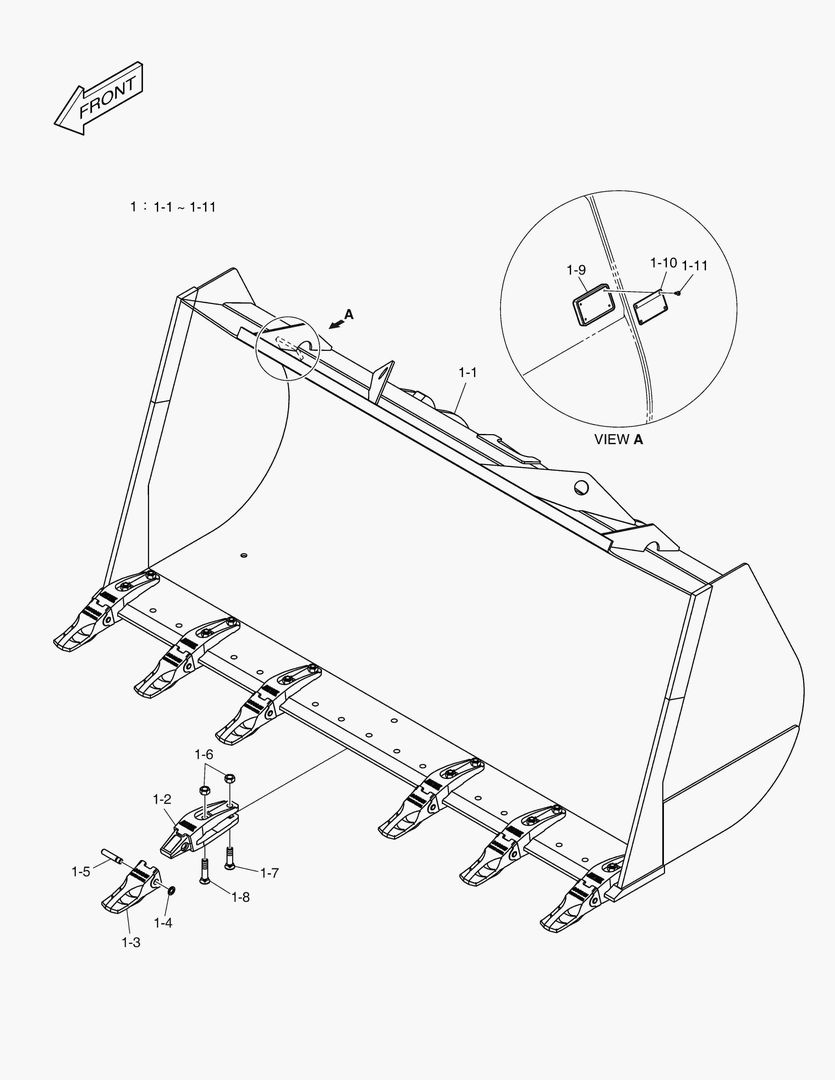 FRONT

1 : 1-1 ~ 1-11

A

1-9
1-10
1-11

VIEW A

1-1

1-6
1-2
1-5
1-7
1-8
1-4
1-3