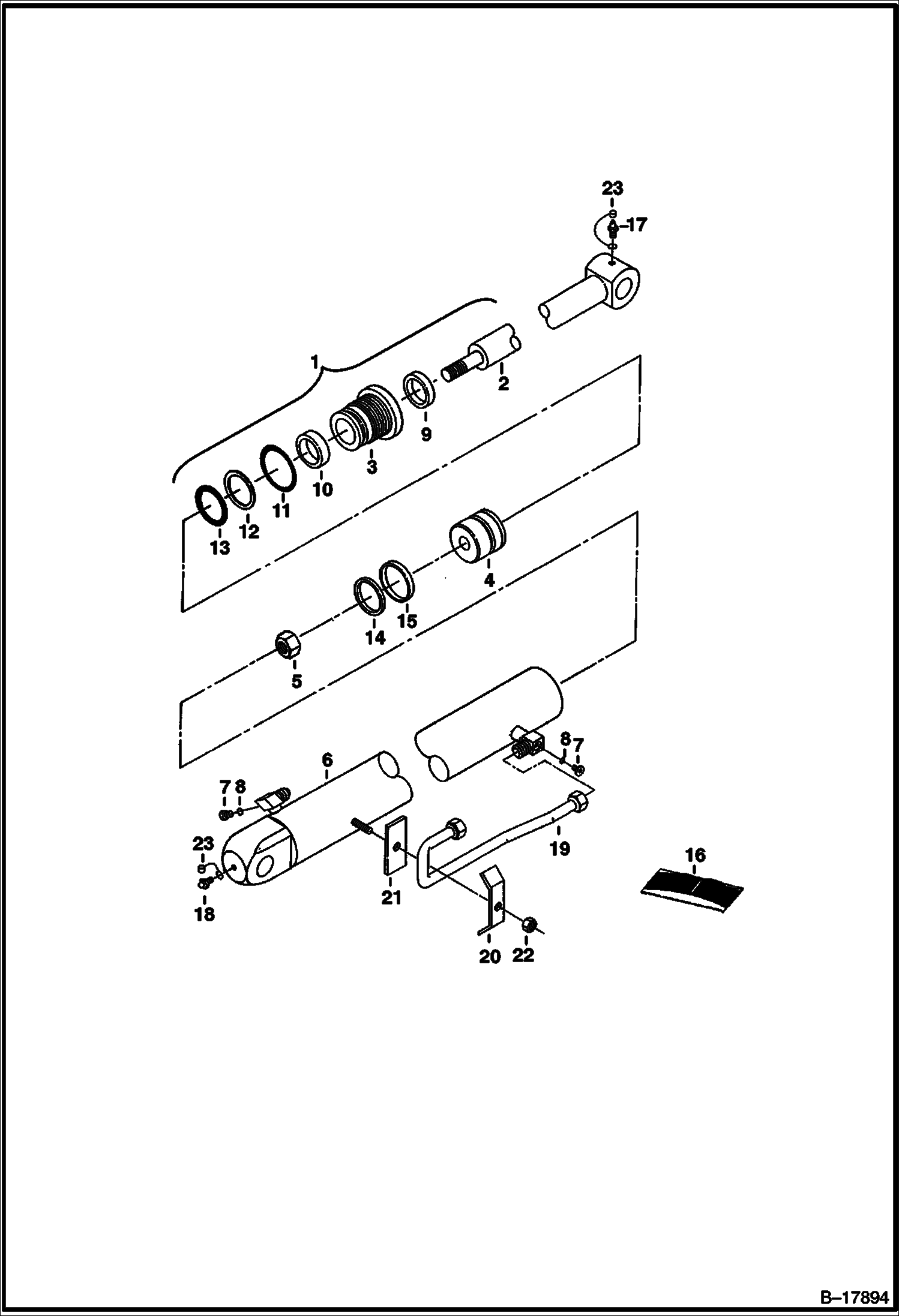 23
17
1
2
9
3
10
11
12
13
4
15
14
5
6
8
7
7
8
23
18
21
19
16
20
22
B–17894