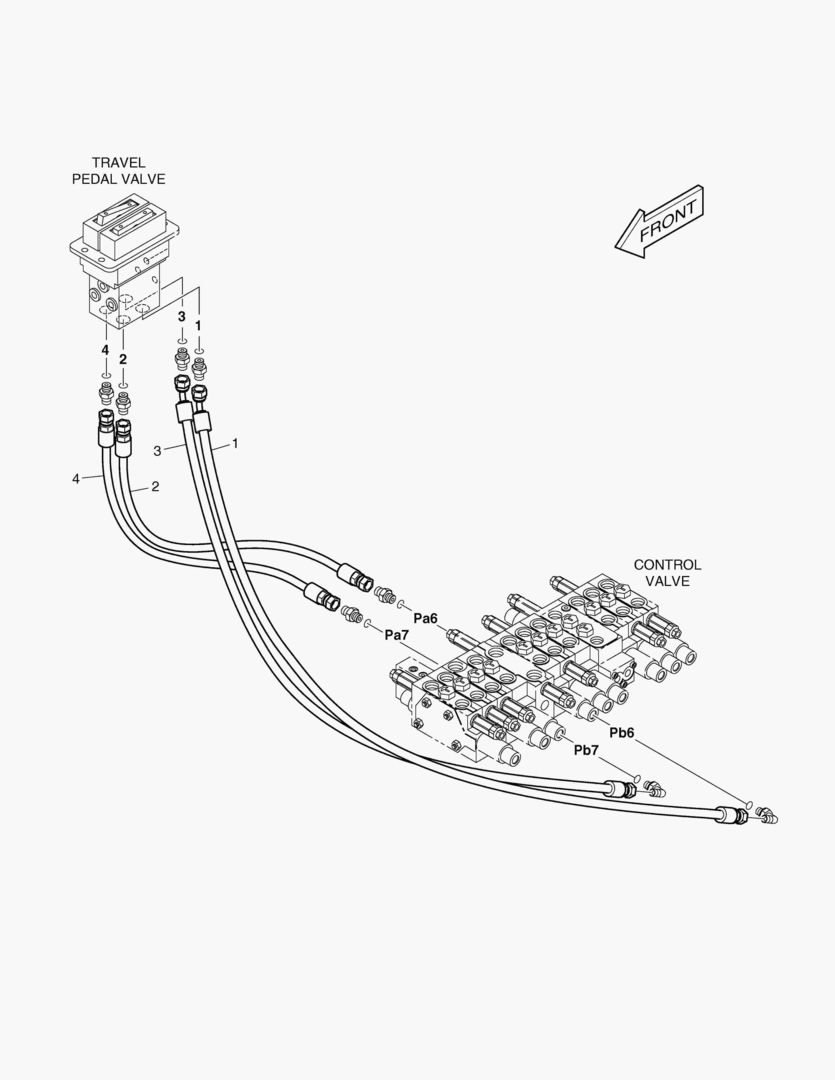 TRAVEL
PEDAL VALVE

FRONT

3
1
4
2

3
1
4
2

CONTROL
VALVE

Pa6
Pa7
Pb6
Pb7