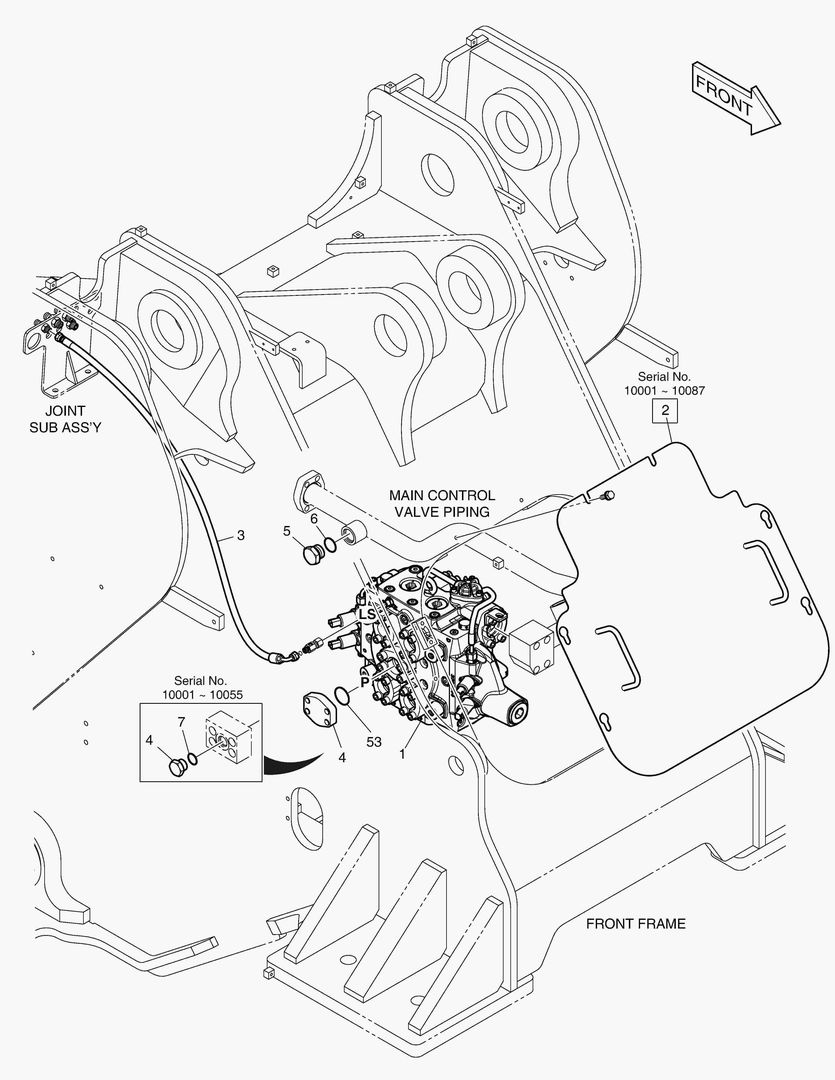 FRONT

Serial No.
10001 ~ 10087

2

JOINT
SUB ASS'Y

MAIN CONTROL
VALVE PIPING

3

5

6

LS

P

Serial No.
10001 ~ 10055

7

4

4

53

1

FRONT FRAME