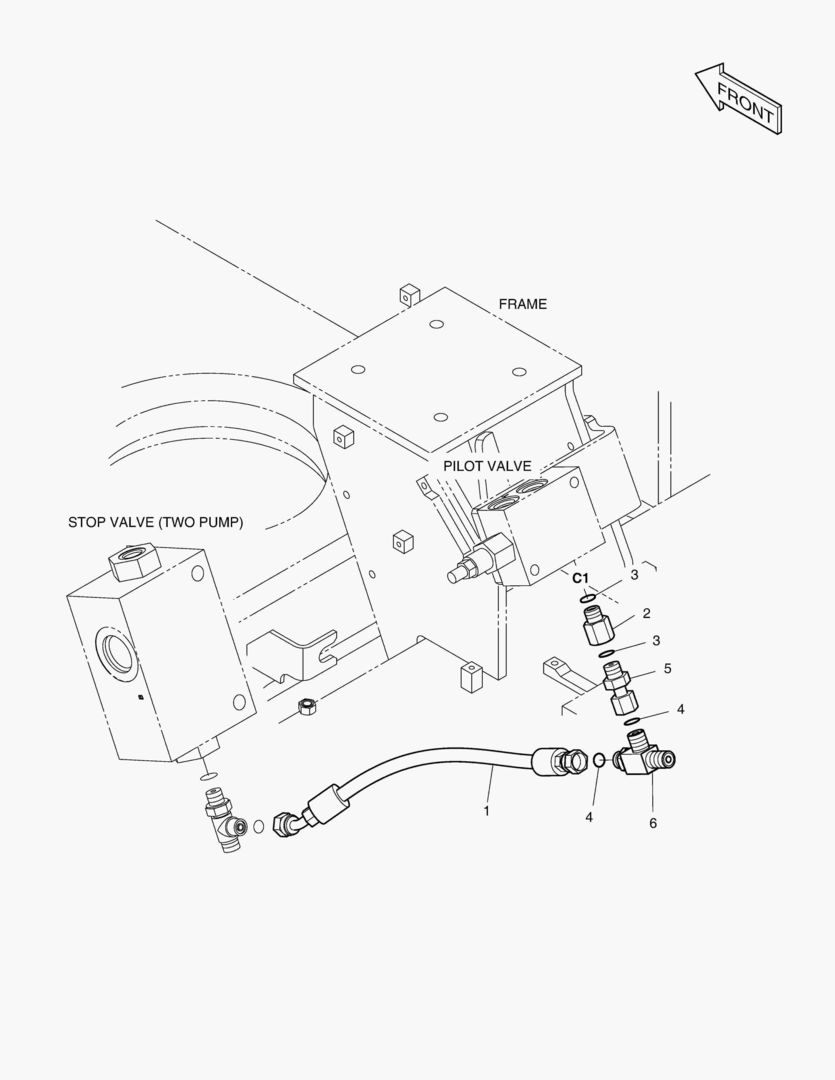 FRONT

FRAME

PILOT VALVE

STOP VALVE (TWO PUMP)

C1

3

2

3

5

4

1

4

6