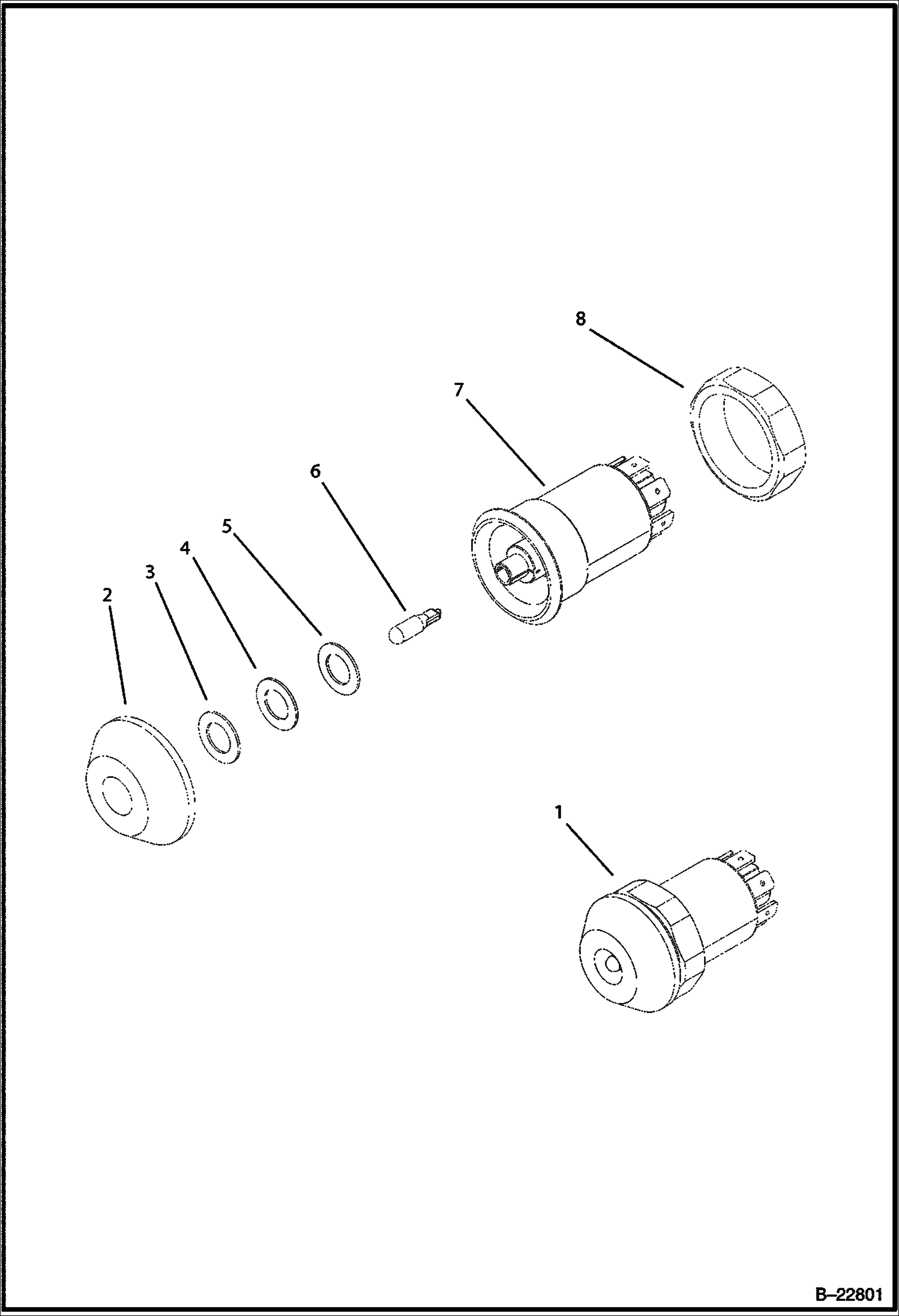 8
7
6
5
4
3
2
1
B–22801