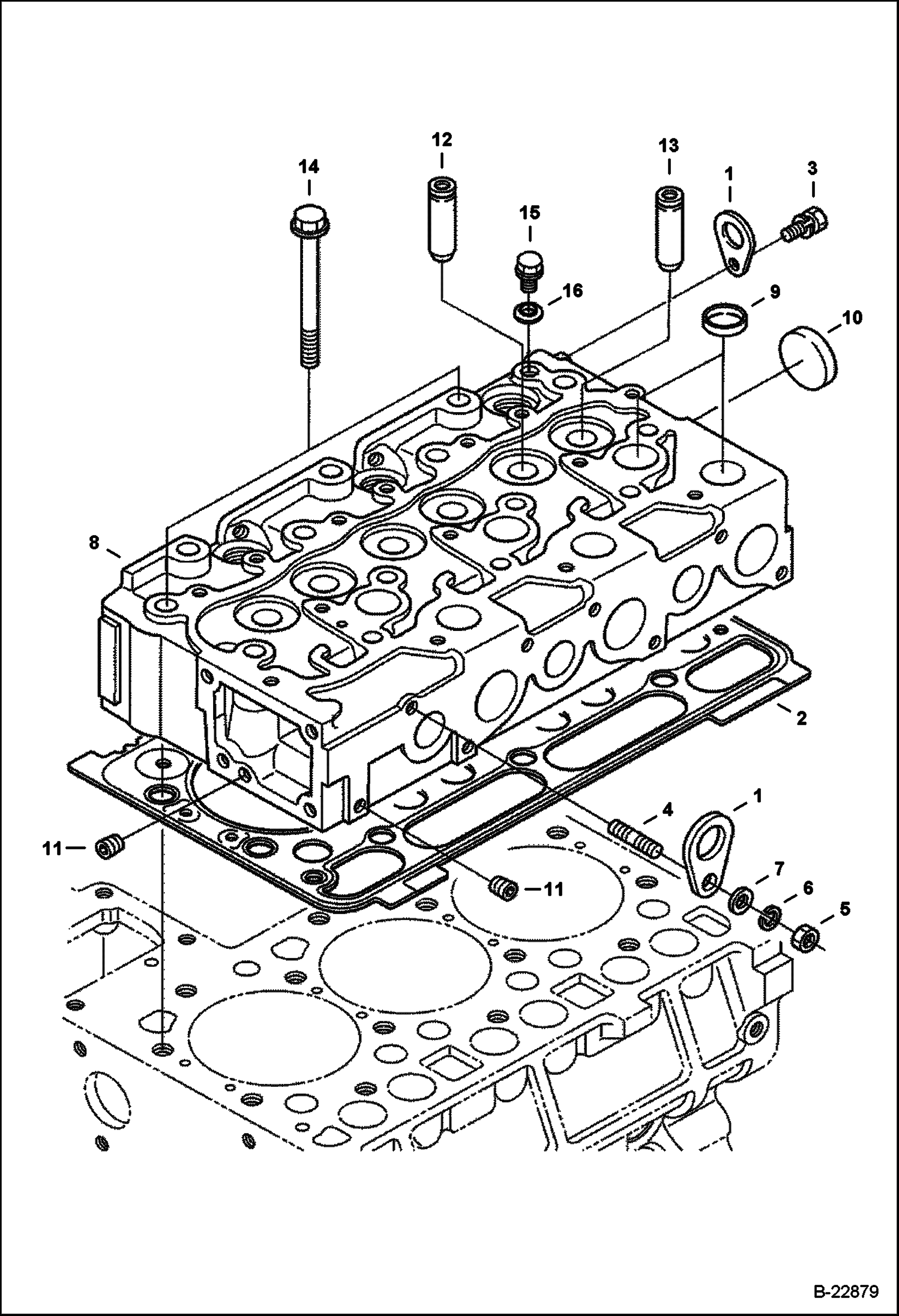 12
13
14
1
3
15
16
9
10
8
2
1
4
11
11
7
6
5
B-22879