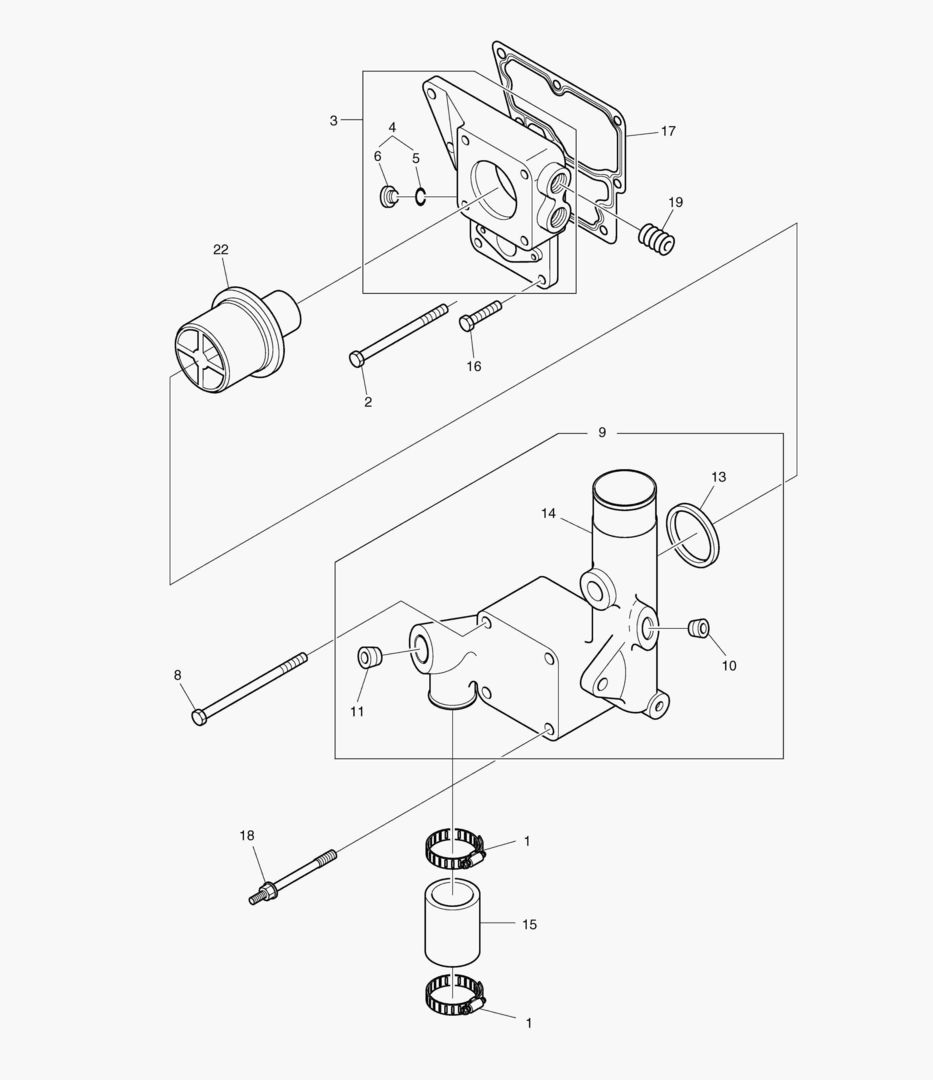 3
4
6
5
17
19
22
16
2
9
13
14
10
8
11
18
1
15
1