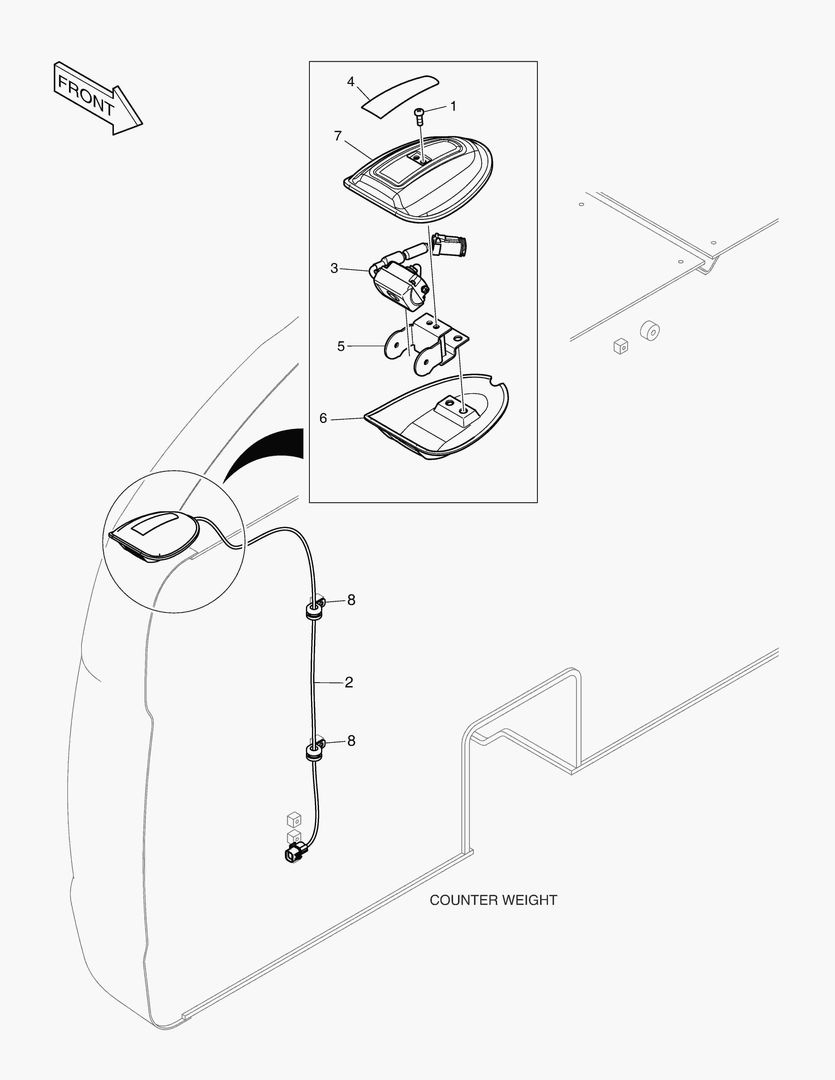 FRONT
4
1
7
3
5
6
8
2
8
COUNTER WEIGHT