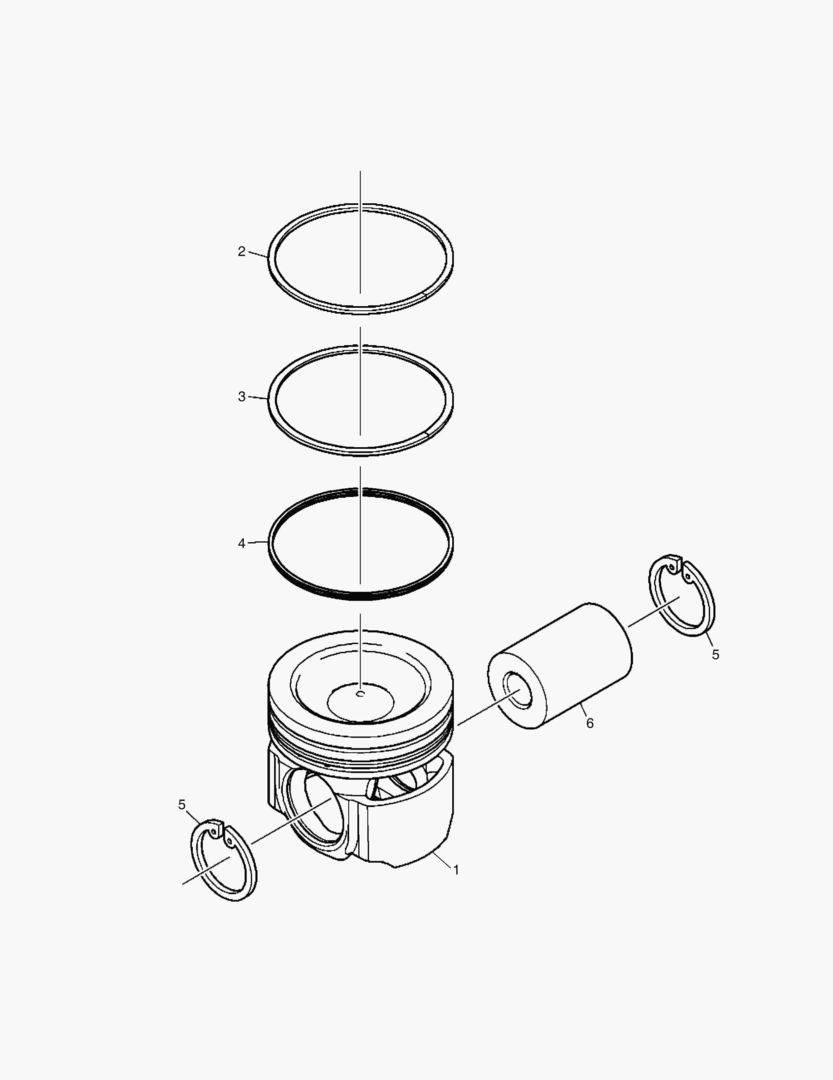 2
3
4
5
6
5
1