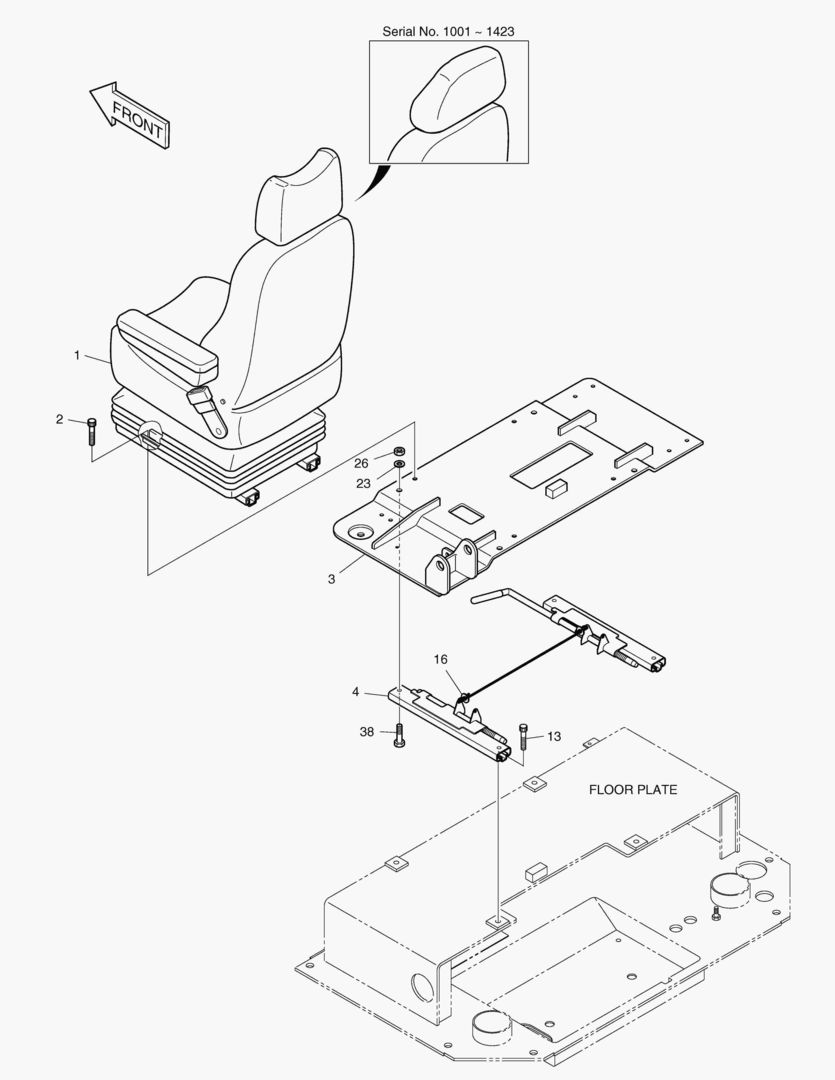 Serial No. 1001 ~ 1423

FRONT

1

2

26

23

3

16

4

38

13

FLOOR PLATE