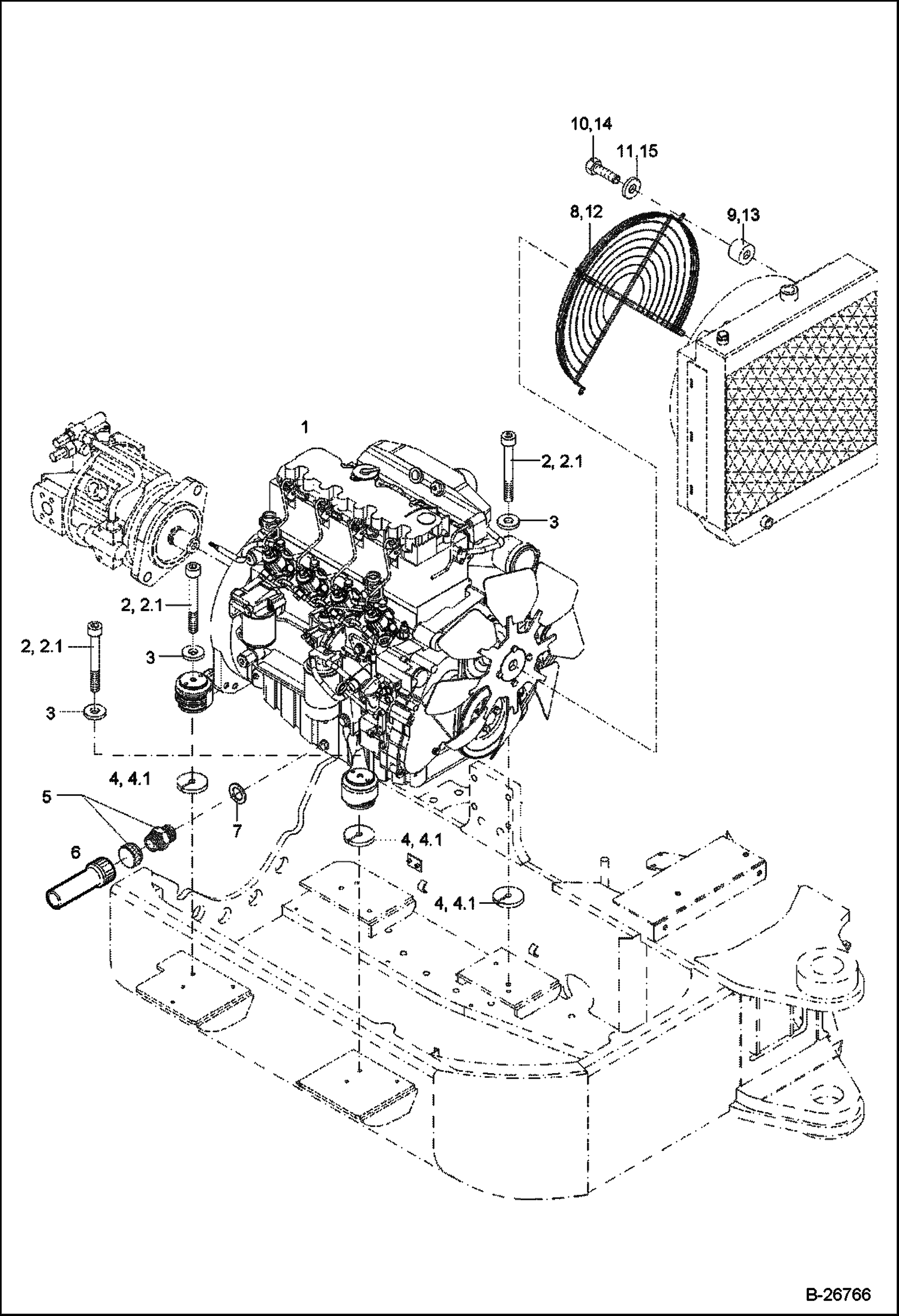 10,14
11,15
8,12
9,13
1
2, 2.1
3
2, 2.1
2, 2.1
3
3
4, 4.1
5
7
6
4, 4.1
4, 4.1
B-26766