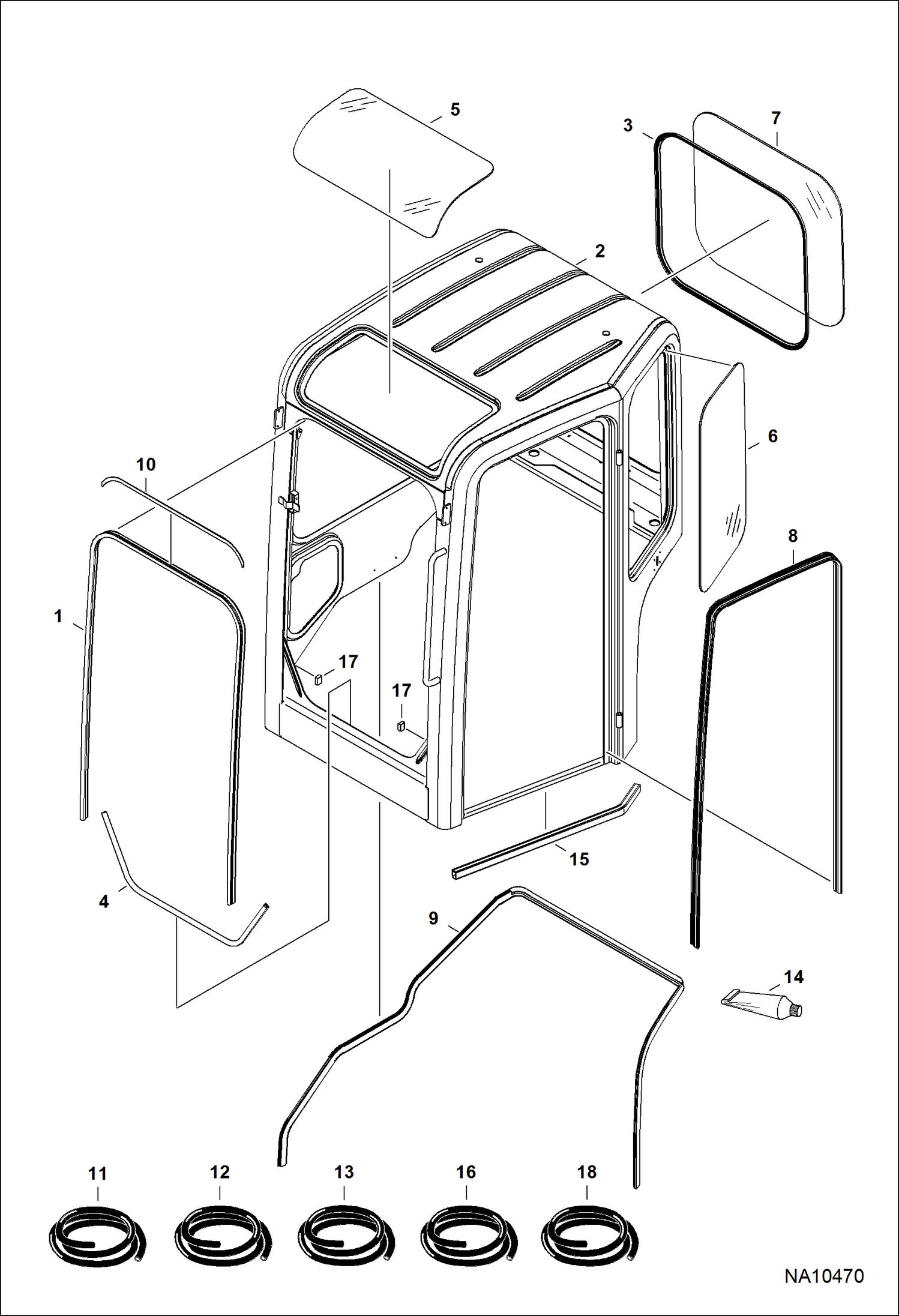 5
3
7
2
6
10
8
1
17
17
15
4
9
14
11
12
13
16
18
NA10470