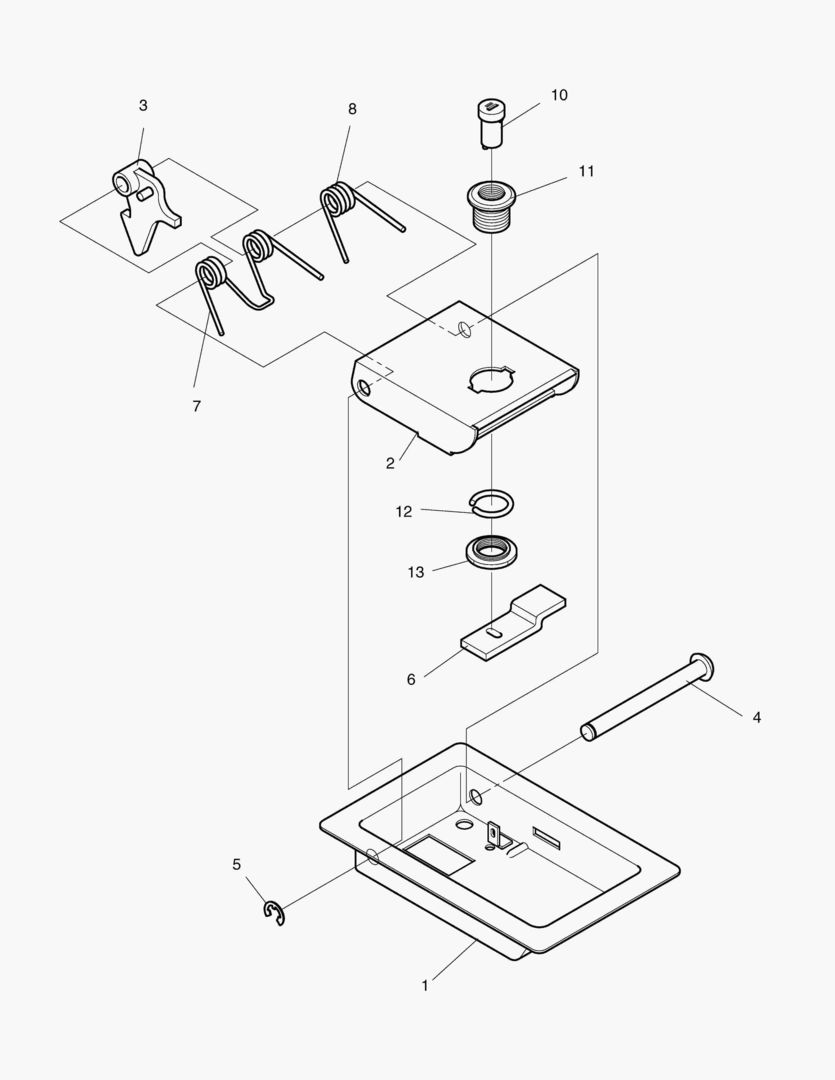 3
8
10
11
7
2
12
13
6
4
5
1