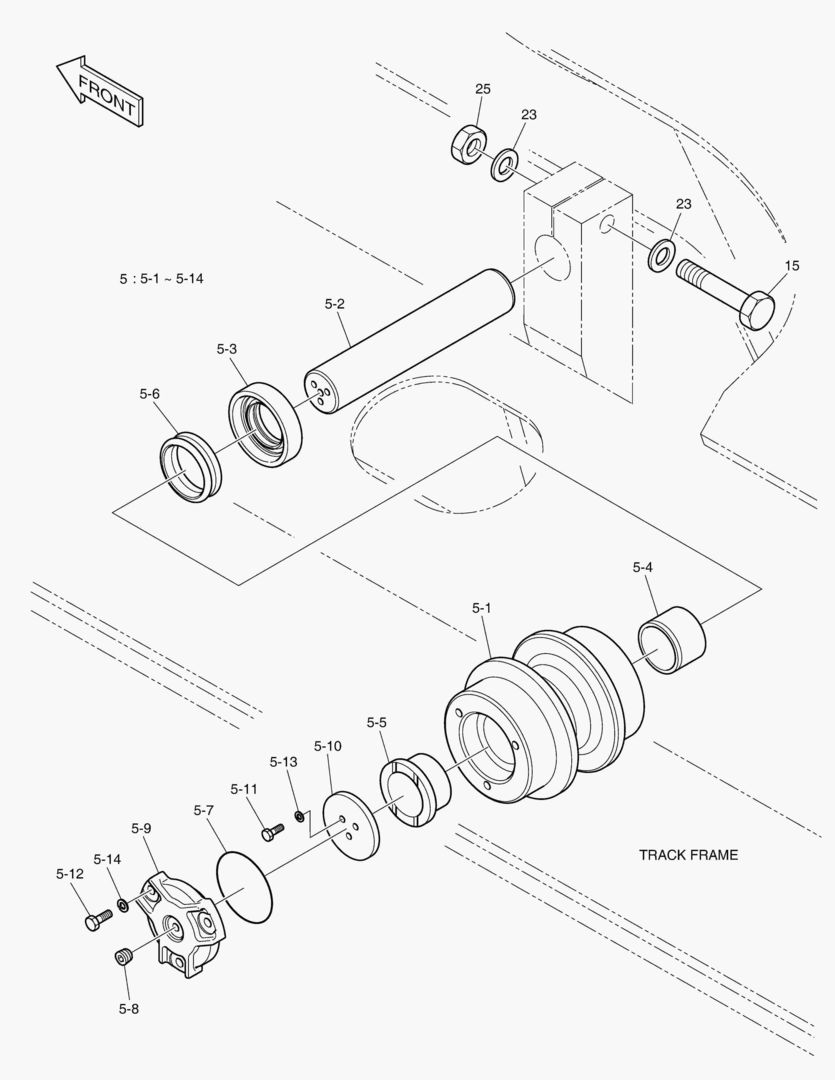 FRONT

25

23

23

15

5 : 5-1 ~ 5-14

5-2

5-3

5-6

5-4

5-1

5-5

5-10

5-13

5-11

5-7

5-9

5-14

5-12

5-8

TRACK FRAME