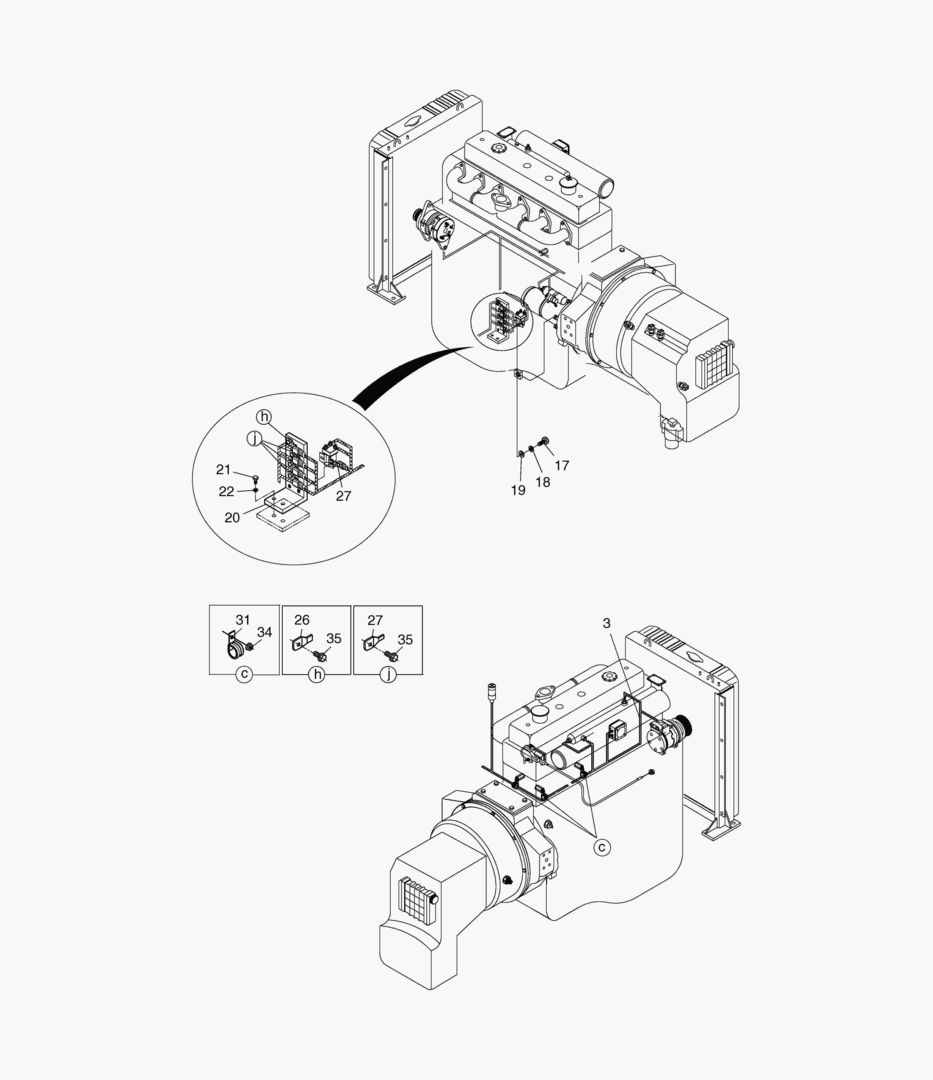 h
j
21
22
20
27
17
18
19
31
34
c
26
35
h
27
35
j
3
c