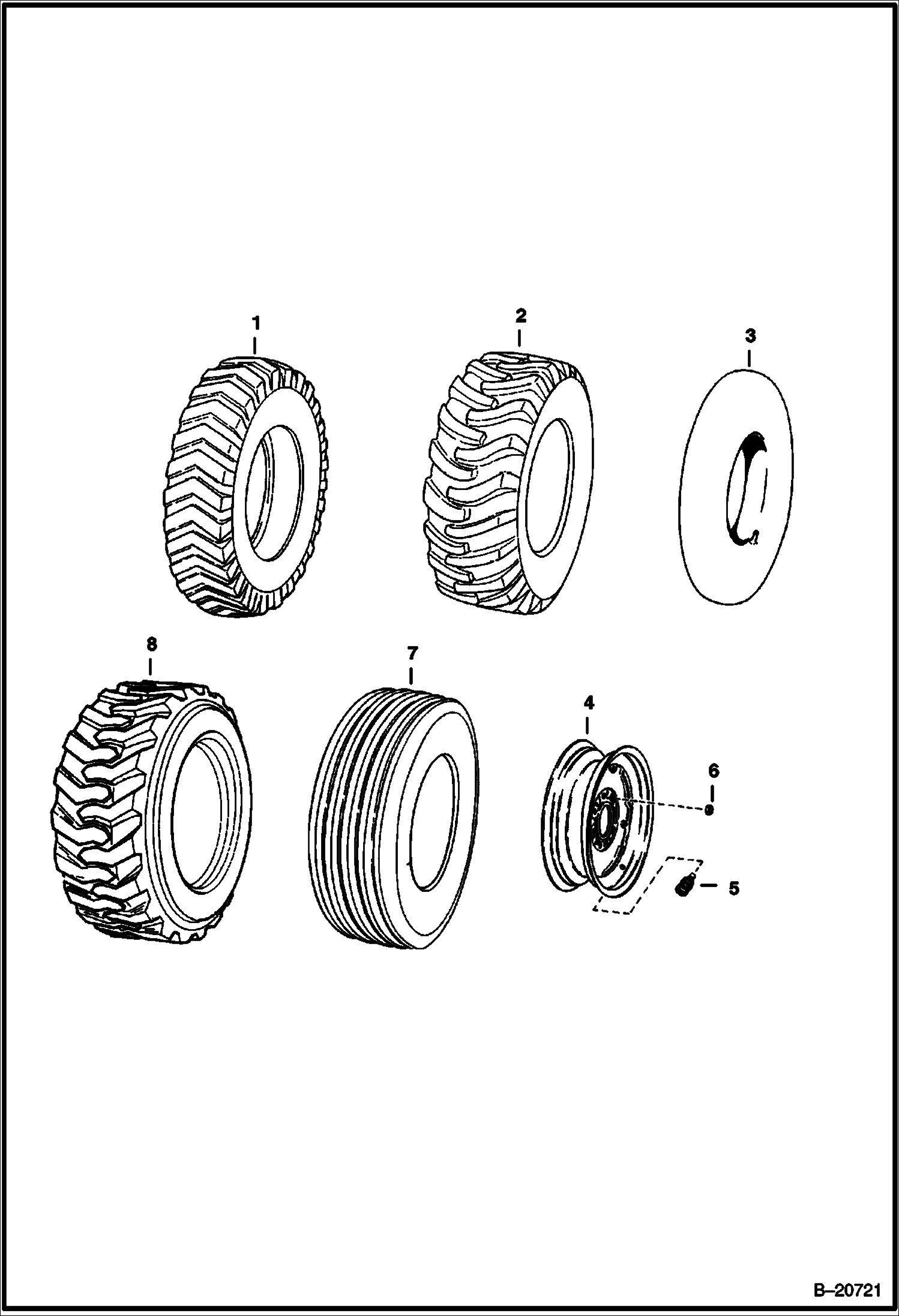 1
2
3
8
7
4
6
5
B–20721