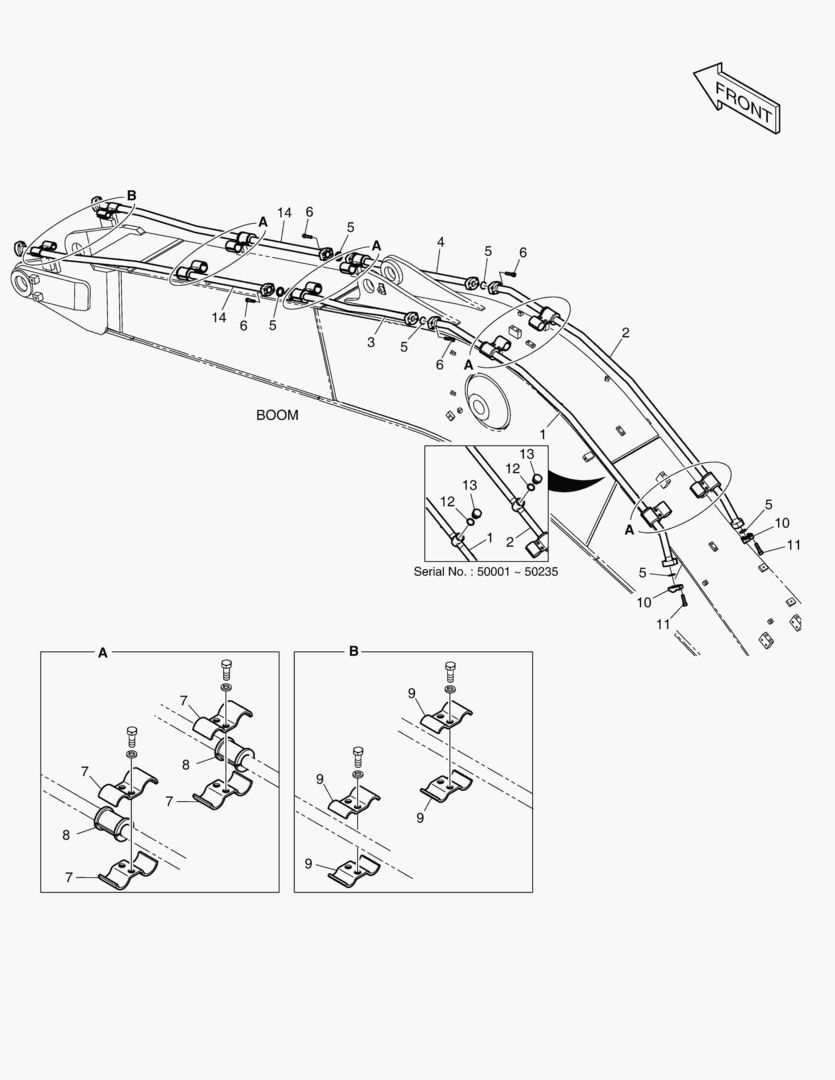 FRONT

B
A
14
6
5
A
4
5
6
14
6
5
3
5
6
A
2
BOOM
1
13
12
13
12
1
2
Serial No. : 50001 ~ 50235
A
5
10
11
5
10
11

A
7
8
7
7
8
7

B
9
9
9
9