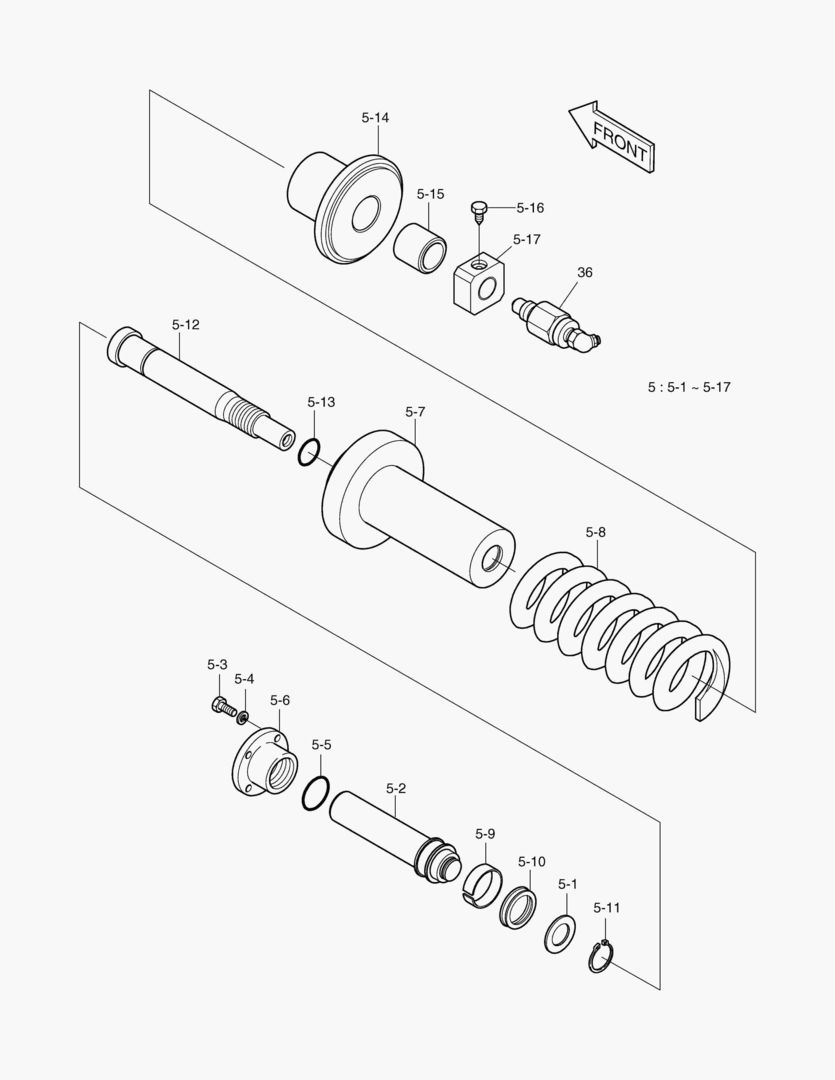 5-14

FRONT

5-15

5-16

5-17

36

5-12

5 : 5-1 ~ 5-17

5-13

5-7

5-8

5-3

5-4

5-6

5-5

5-2

5-9

5-10

5-1

5-11