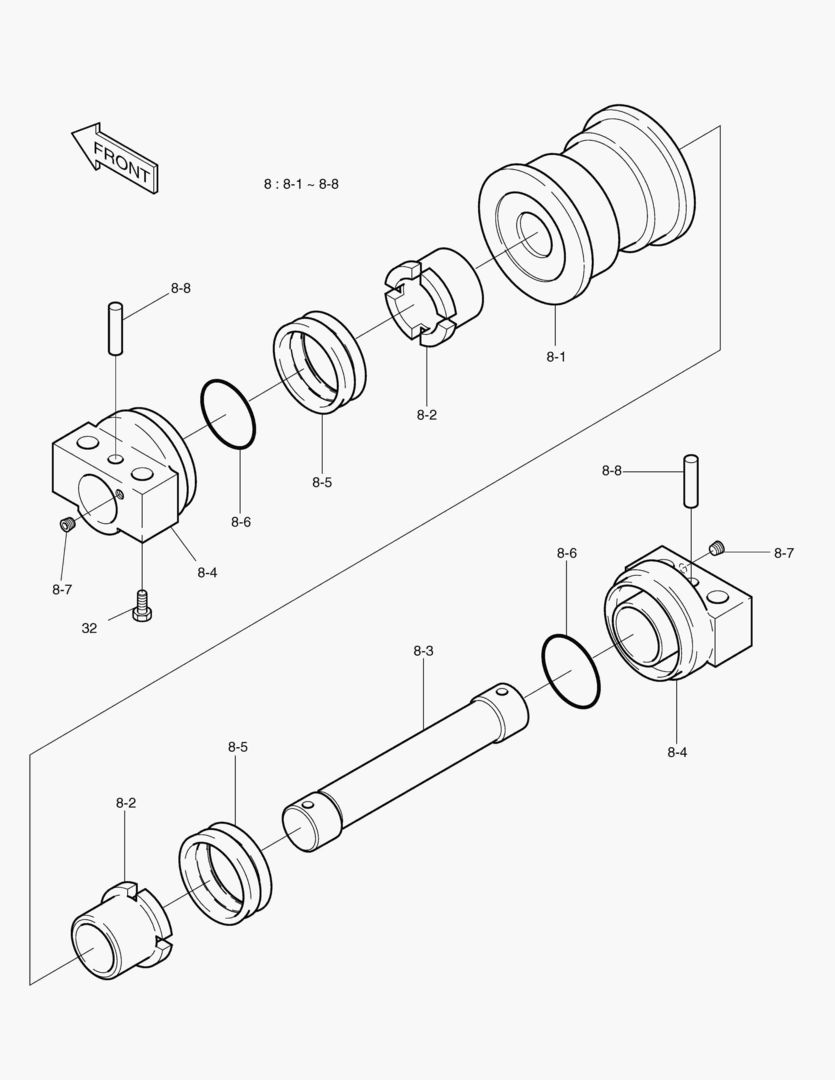 FRONT

8 : 8-1 ~ 8-8

8-8

8-1

8-2

8-5

8-6

8-4

8-7

32

8-8

8-7

8-6

8-3

8-4

8-5

8-2