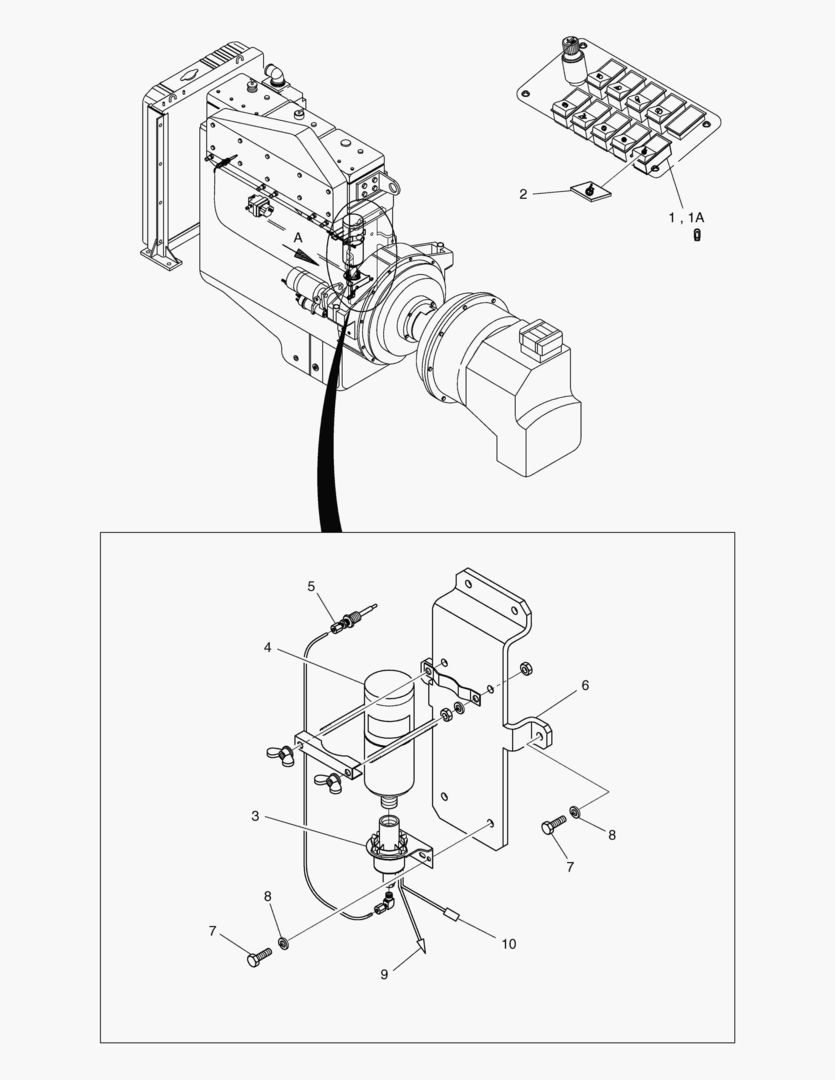 A

2

1 , 1A

5

4

6

3

8

7

8

7

10

9