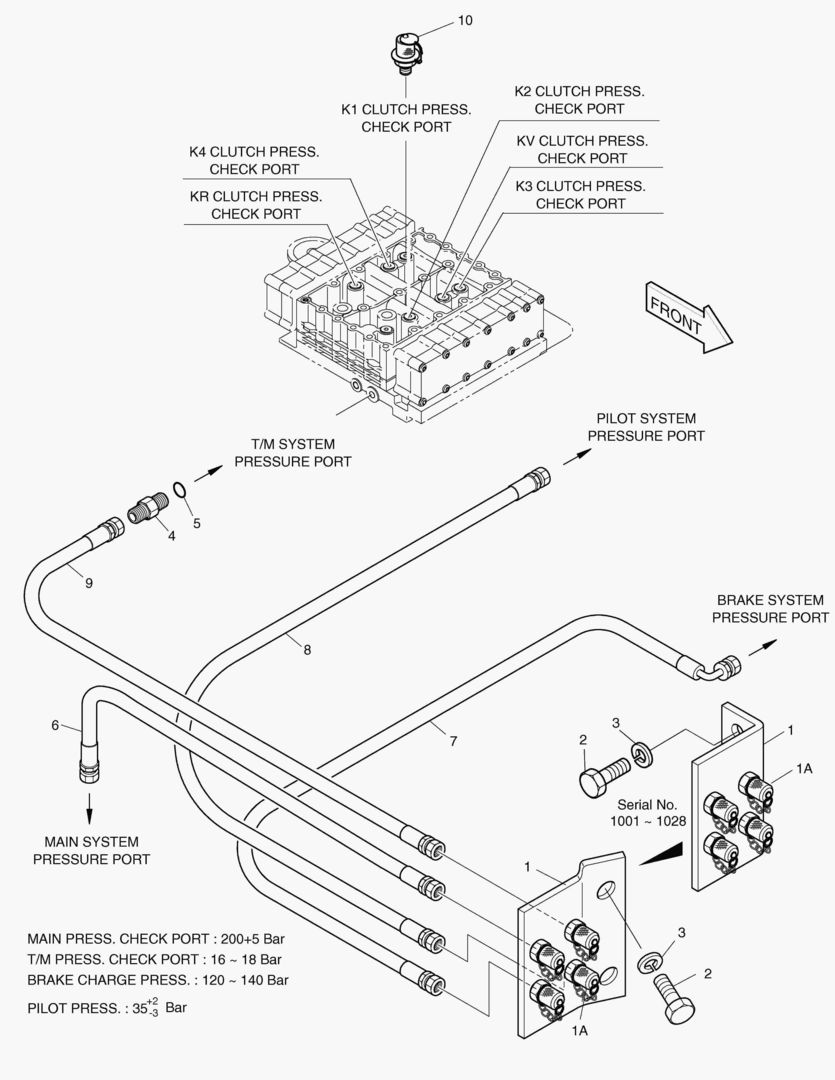 10

K1 CLUTCH PRESS. CHECK PORT

K2 CLUTCH PRESS. CHECK PORT

K4 CLUTCH PRESS. CHECK PORT

KV CLUTCH PRESS. CHECK PORT

KR CLUTCH PRESS. CHECK PORT

K3 CLUTCH PRESS. CHECK PORT

FRONT

PILOT SYSTEM PRESSURE PORT

T/M SYSTEM PRESSURE PORT

4

5

9

8

BRAKE SYSTEM PRESSURE PORT

6

7

3

2

1

1A

Serial No. 1001 ~ 1028

MAIN SYSTEM PRESSURE PORT

1

3

2

1A

MAIN PRESS. CHECK PORT : 200+5 Bar
T/M PRESS. CHECK PORT : 16 ~ 18 Bar
BRAKE CHARGE PRESS. : 120 ~ 140 Bar

PILOT PRESS. : $35^{+2}_{-3}$ Bar