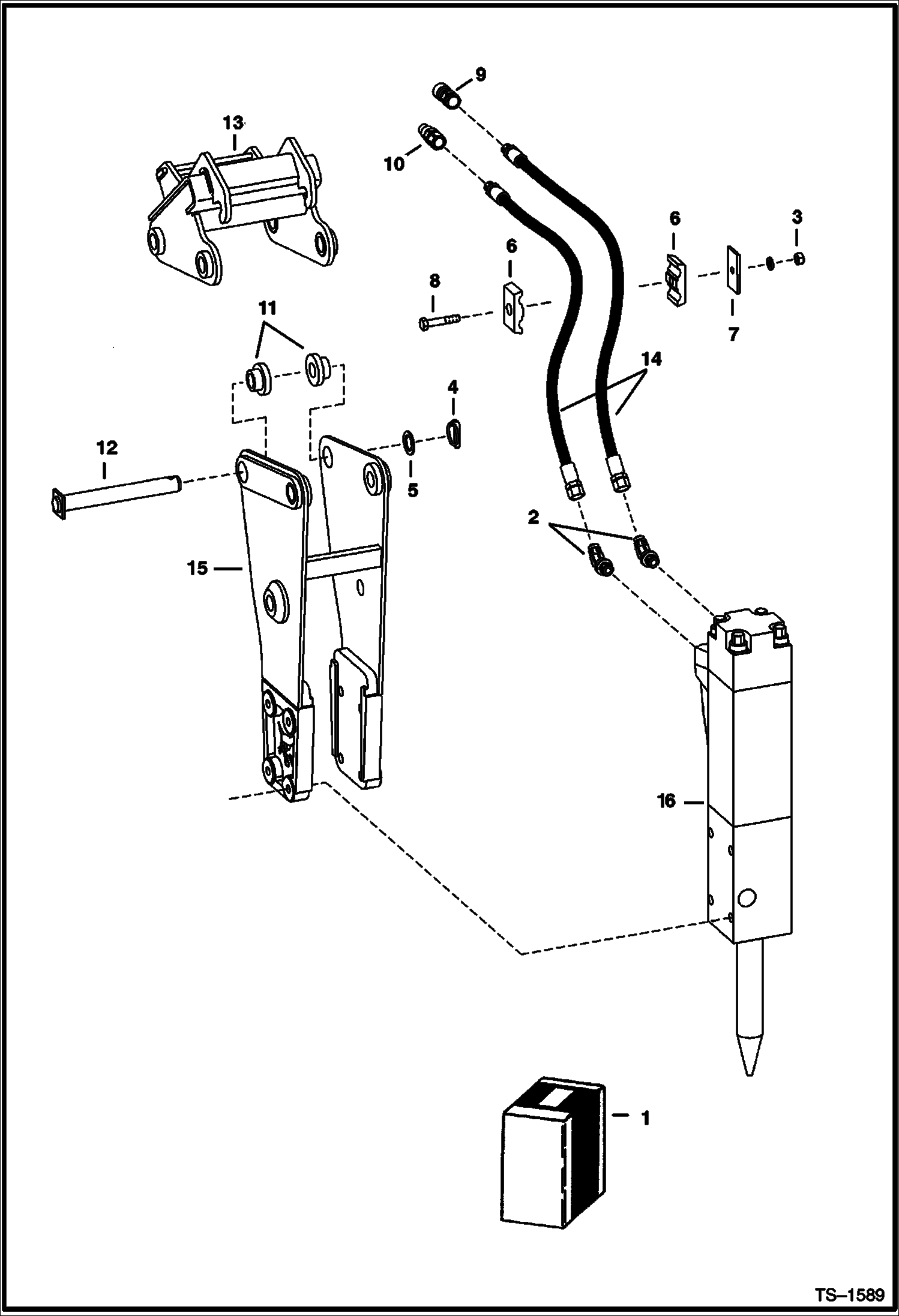 9
13
10
6
3
6
8
7
11
14
4
12
5
2
15
16
1
TS–1589