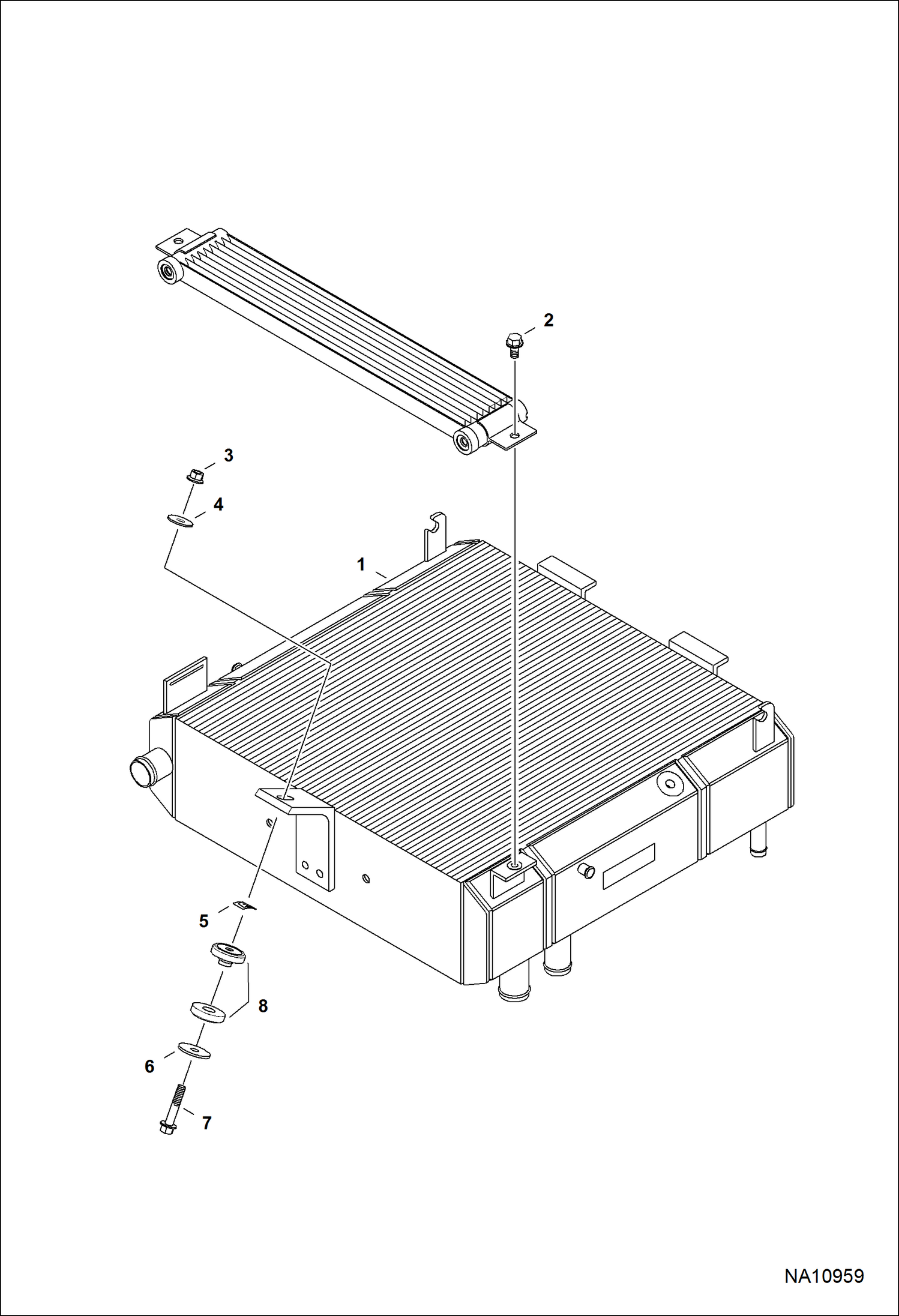 2

3

4

1

5

8

6

7

NA10959