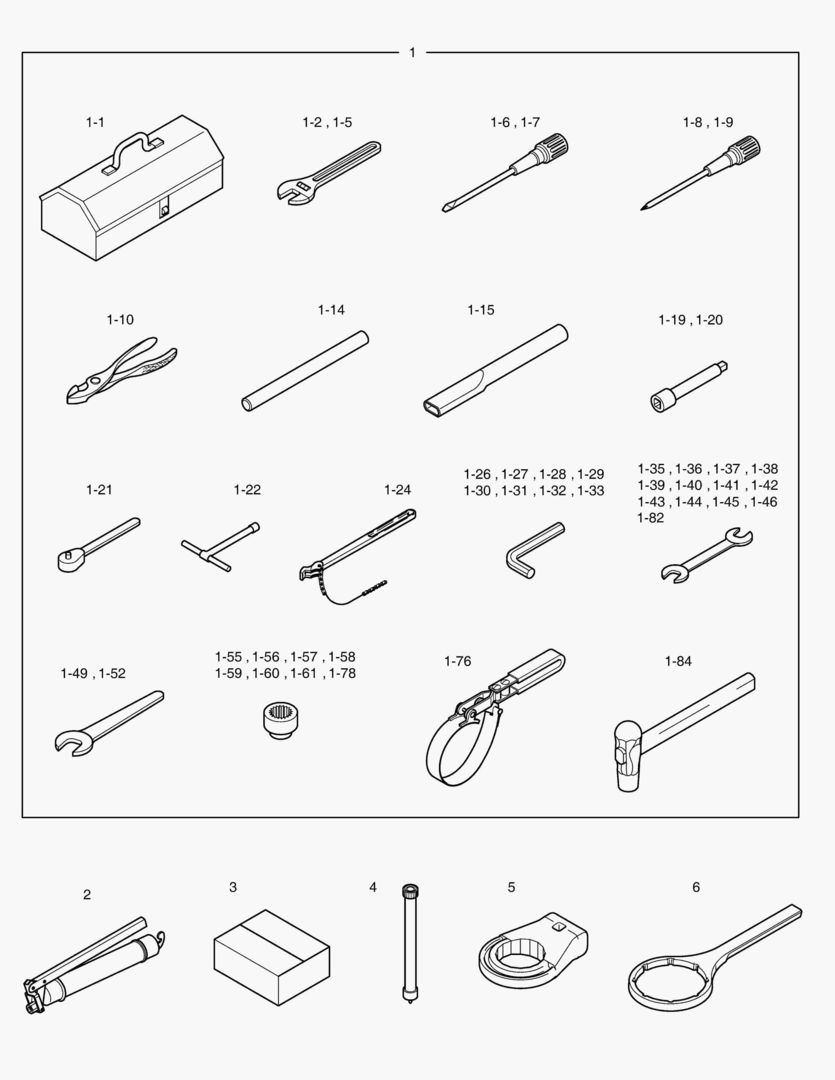 1

1-1

1-2 , 1-5

1-6 , 1-7

1-8 , 1-9

1-10

1-14

1-15

1-19 , 1-20

1-21

1-22

1-24

1-26 , 1-27 , 1-28 , 1-29
1-30 , 1-31 , 1-32 , 1-33

1-35 , 1-36 , 1-37 , 1-38
1-39 , 1-40 , 1-41 , 1-42
1-43 , 1-44 , 1-45 , 1-46
1-82

1-49 , 1-52

1-55 , 1-56 , 1-57 , 1-58
1-59 , 1-60 , 1-61 , 1-78

1-76

1-84

2

3

4

5

6