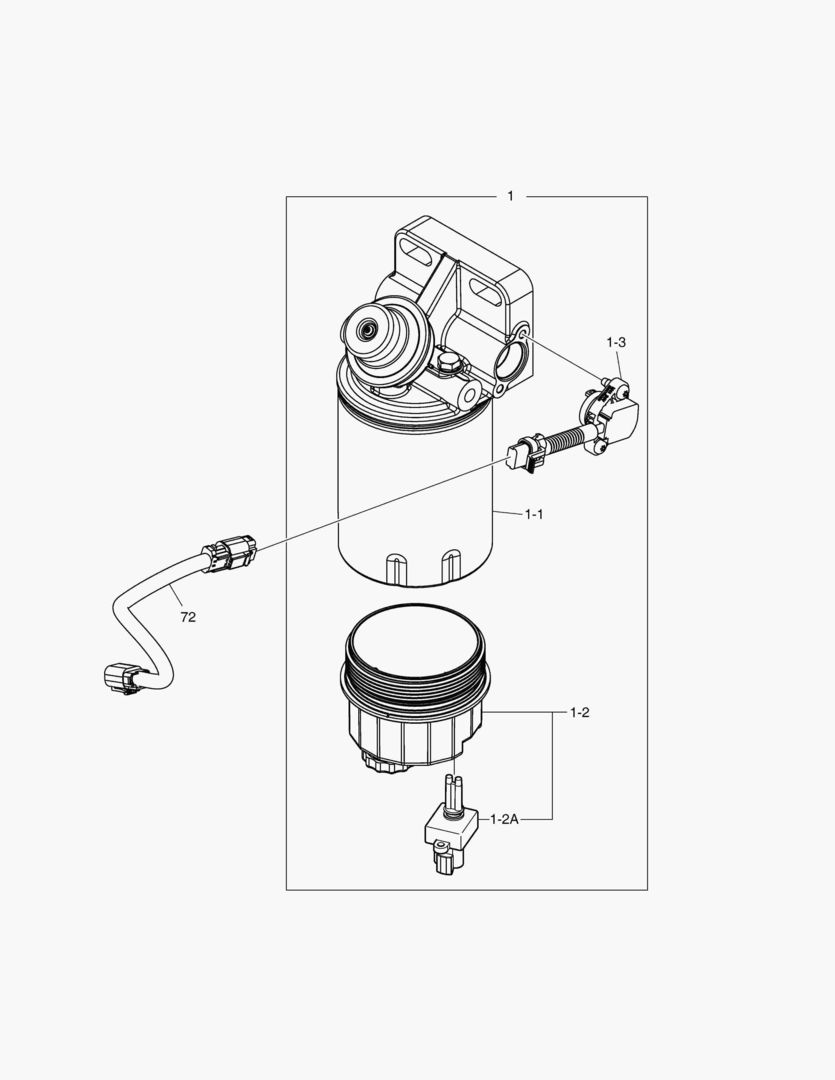 1
1-3
1-1
72
1-2
1-2A