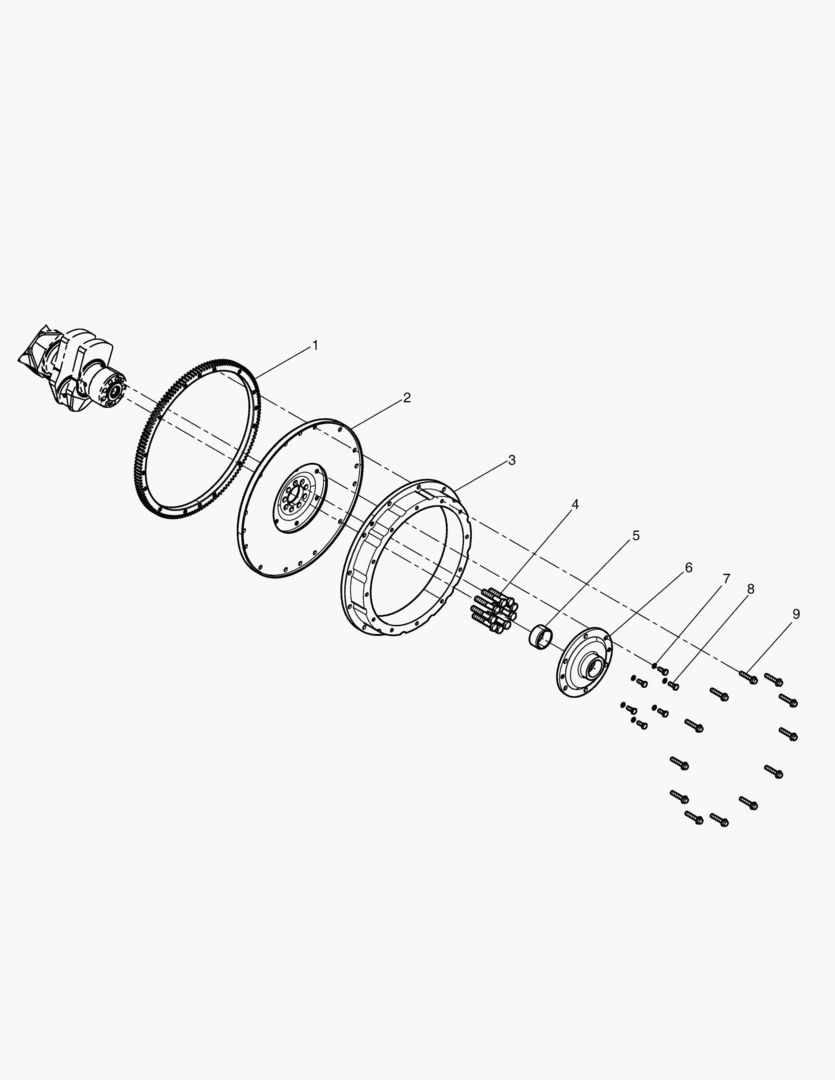 1
2
3
4
5
6
7
8
9