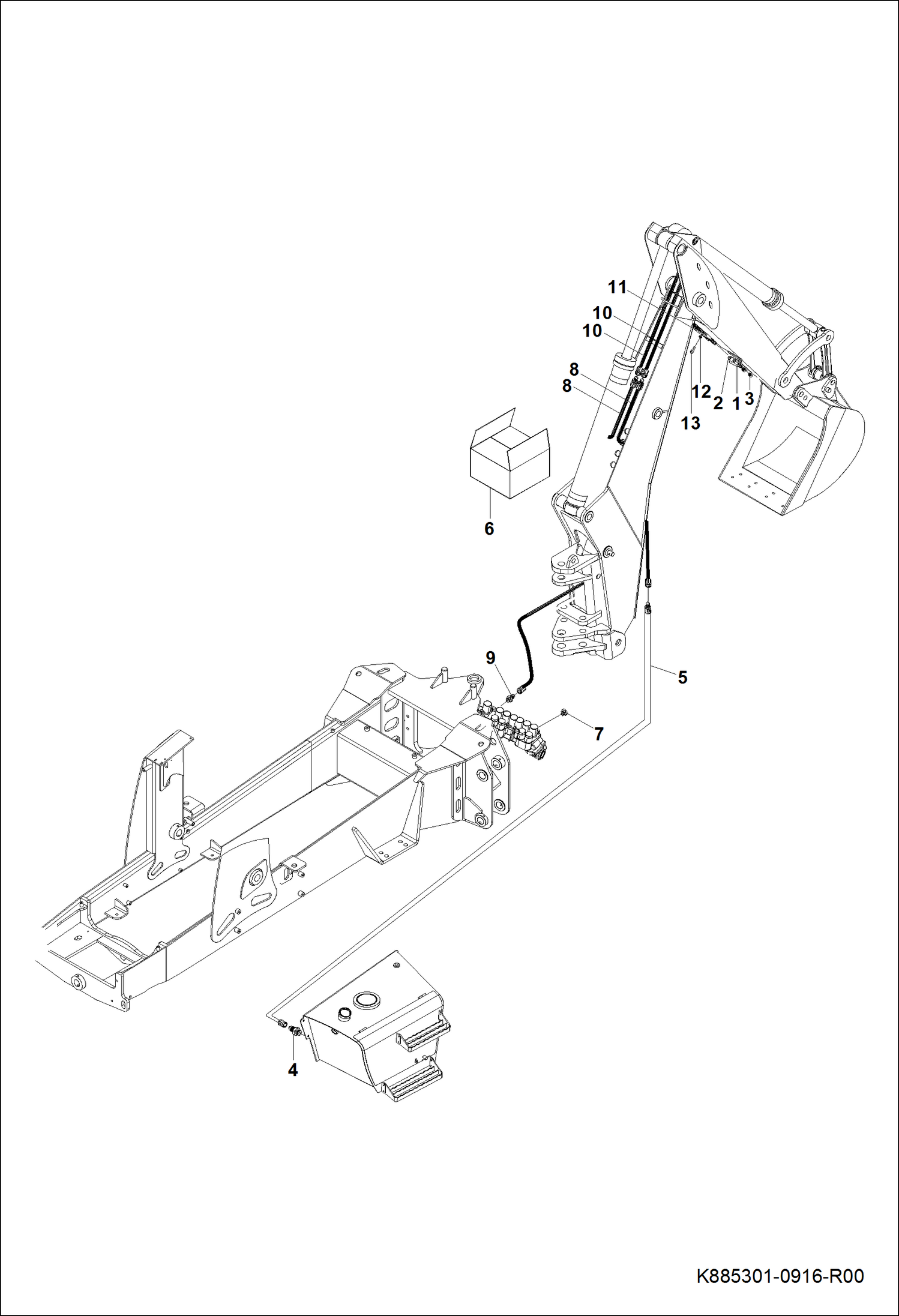 11
10
10
8
8
12
2
1
3
13
6
9
5
7
4
K885301-0916-R00