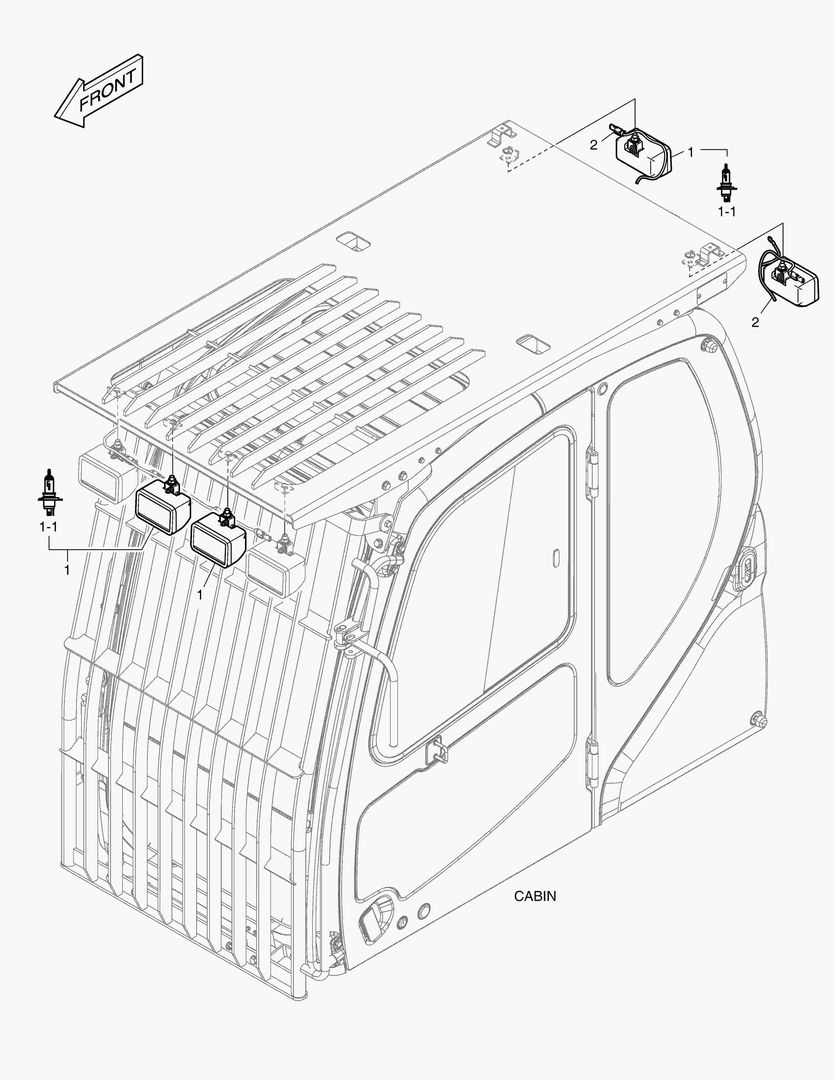 FRONT

2
1
1-1

2

1-1
1
1

CABIN