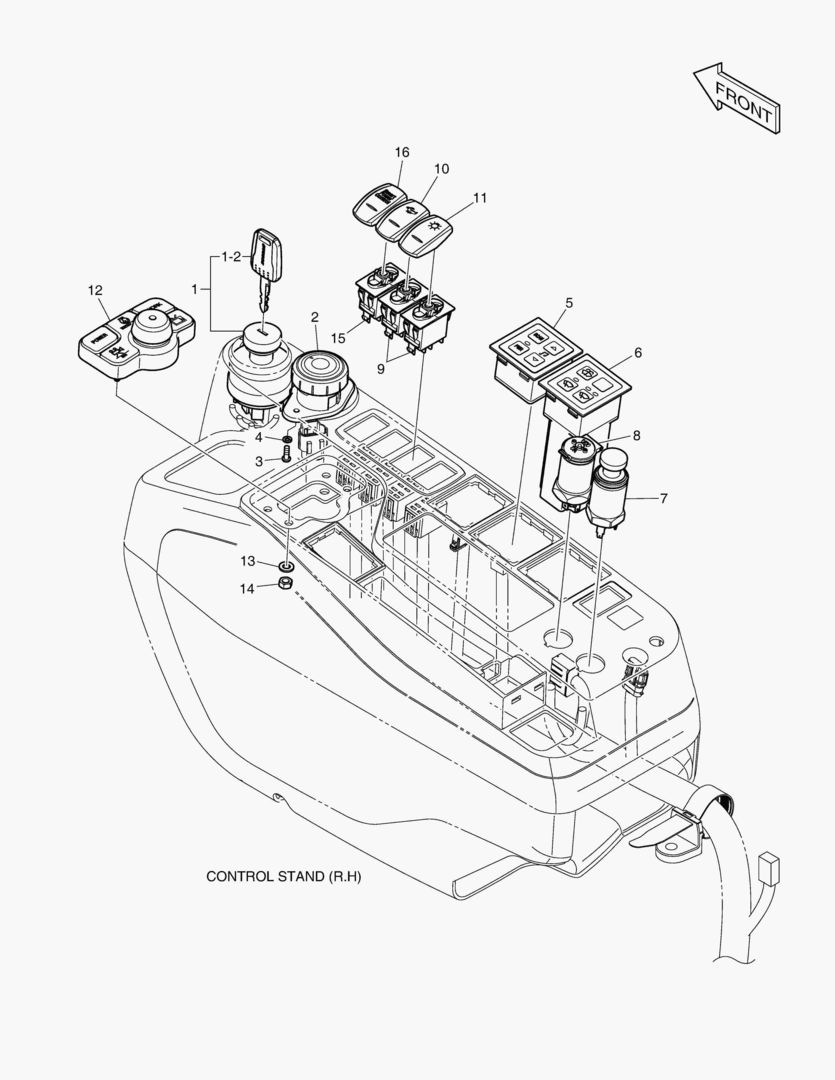 FRONT

16
10
11
1-2
1
12
2
15
9
5
6
8
7
4
3
13
14

CONTROL STAND (R.H)