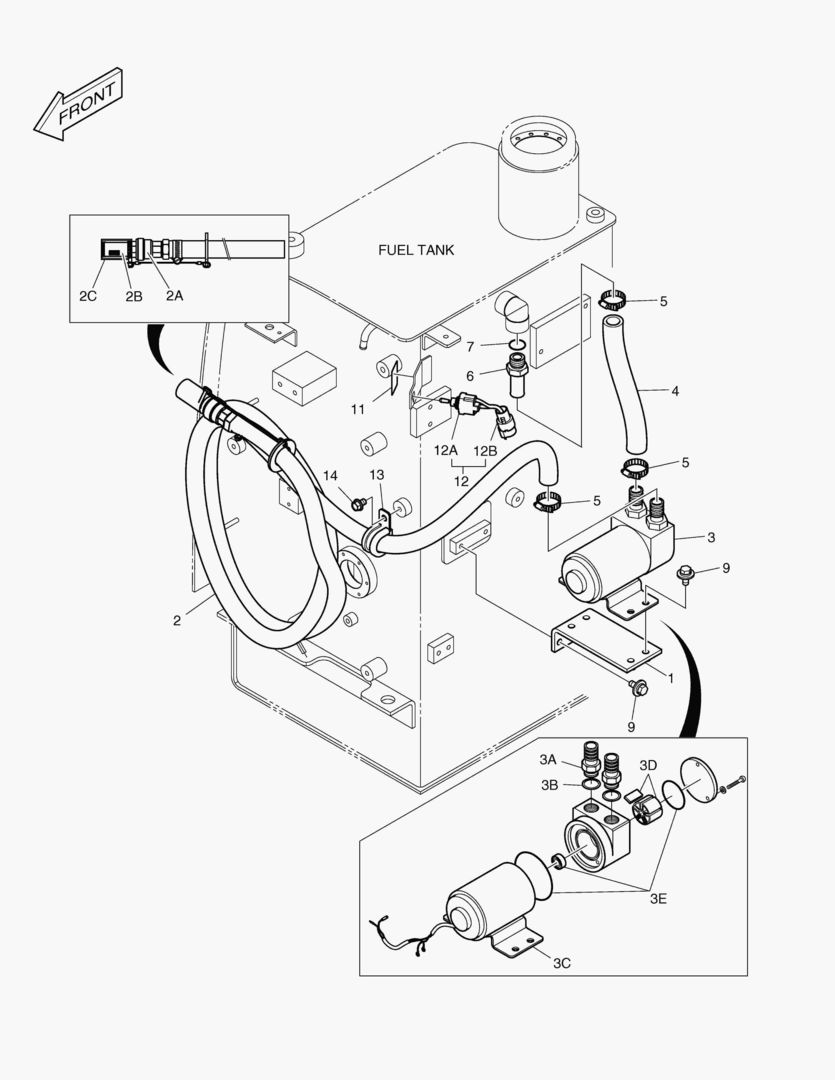 FRONT

FUEL TANK

2C
2B
2A

5
7
6
4
11
12A
12B
12
5
14
13
5
3
9
2
1
9

3A
3B
3D
3E
3C