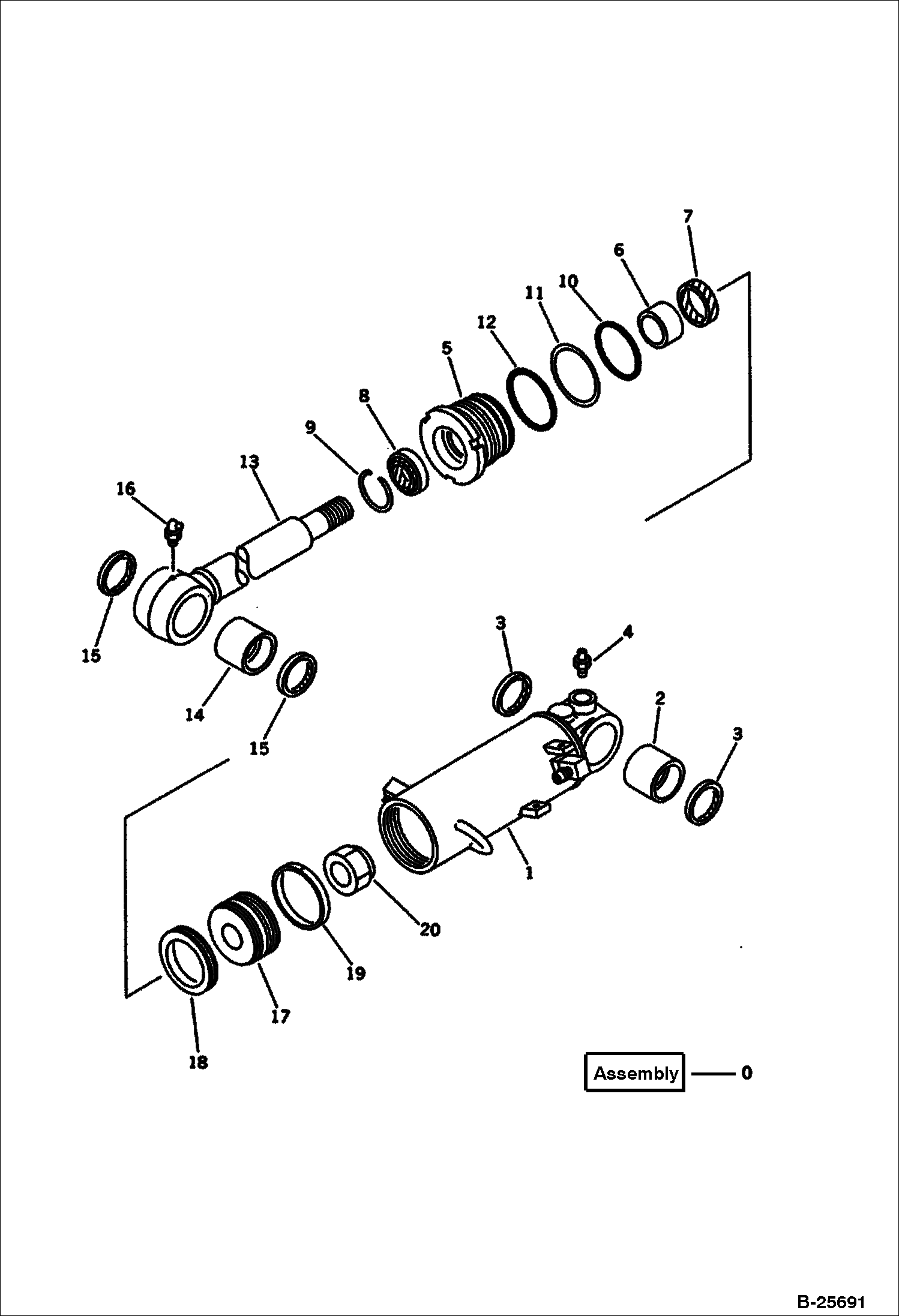 7
6
10
11
12
5
8
9
13
16
15
14
15
3
4
2
3
1
20
19
17
18

Assembly — 0

B-25691