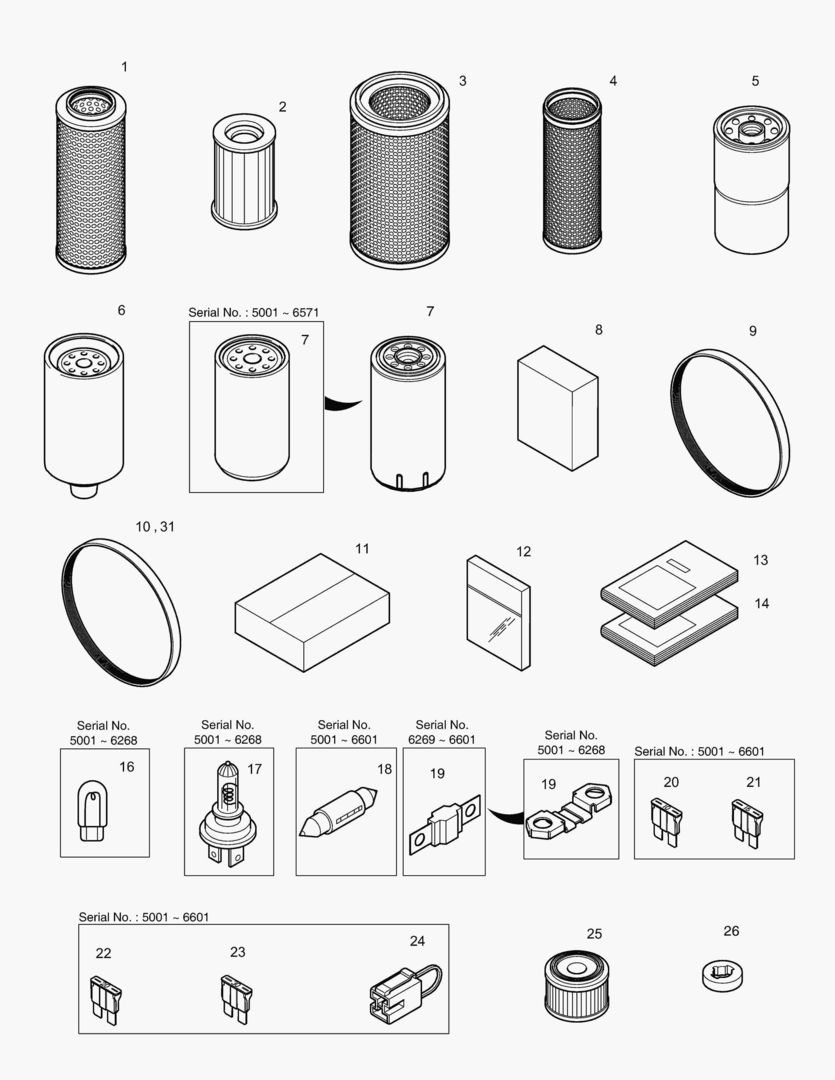 1
2
3
4
5

6
Serial No. : 5001 ~ 6571
7
7
8
9

10 , 31
11
12
13
14

Serial No. 5001 ~ 6268
16

Serial No. 5001 ~ 6268
17

Serial No. 5001 ~ 6601
18

Serial No. 6269 ~ 6601
19

Serial No. 5001 ~ 6268
19

Serial No. : 5001 ~ 6601
20
21

Serial No. : 5001 ~ 6601
22
23
24

25
26