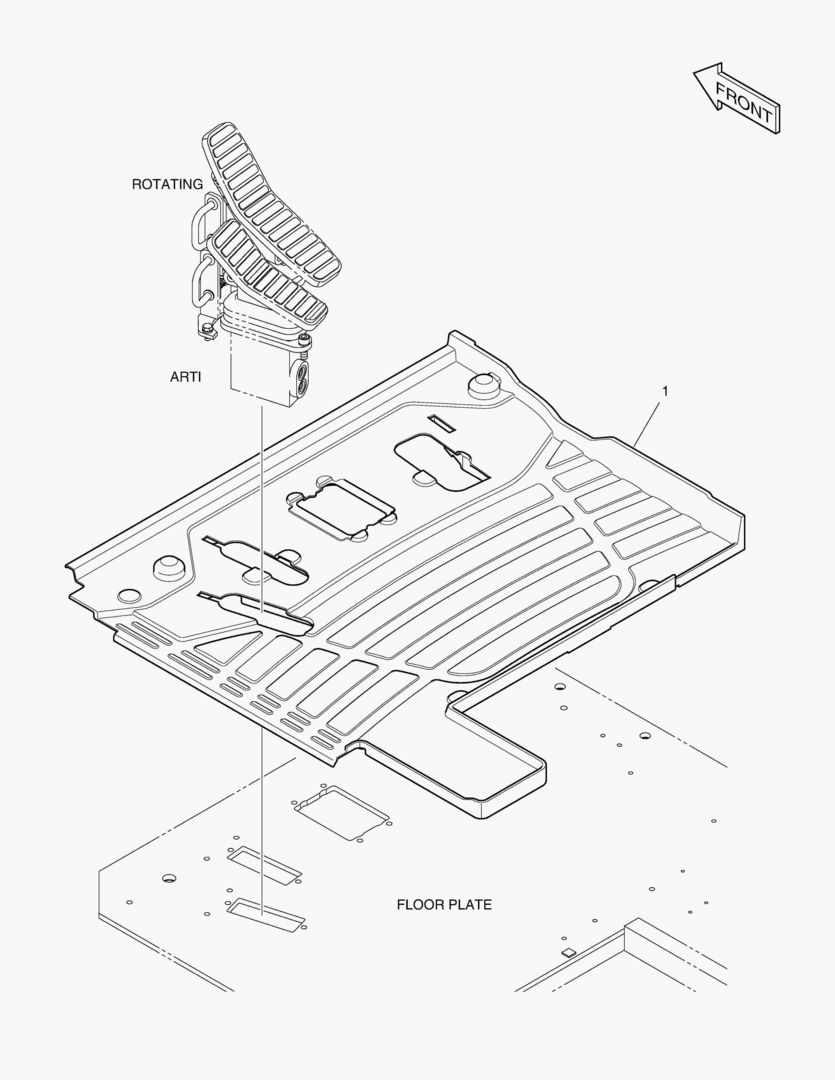 FRONT

ROTATING

ARTI

1

FLOOR PLATE