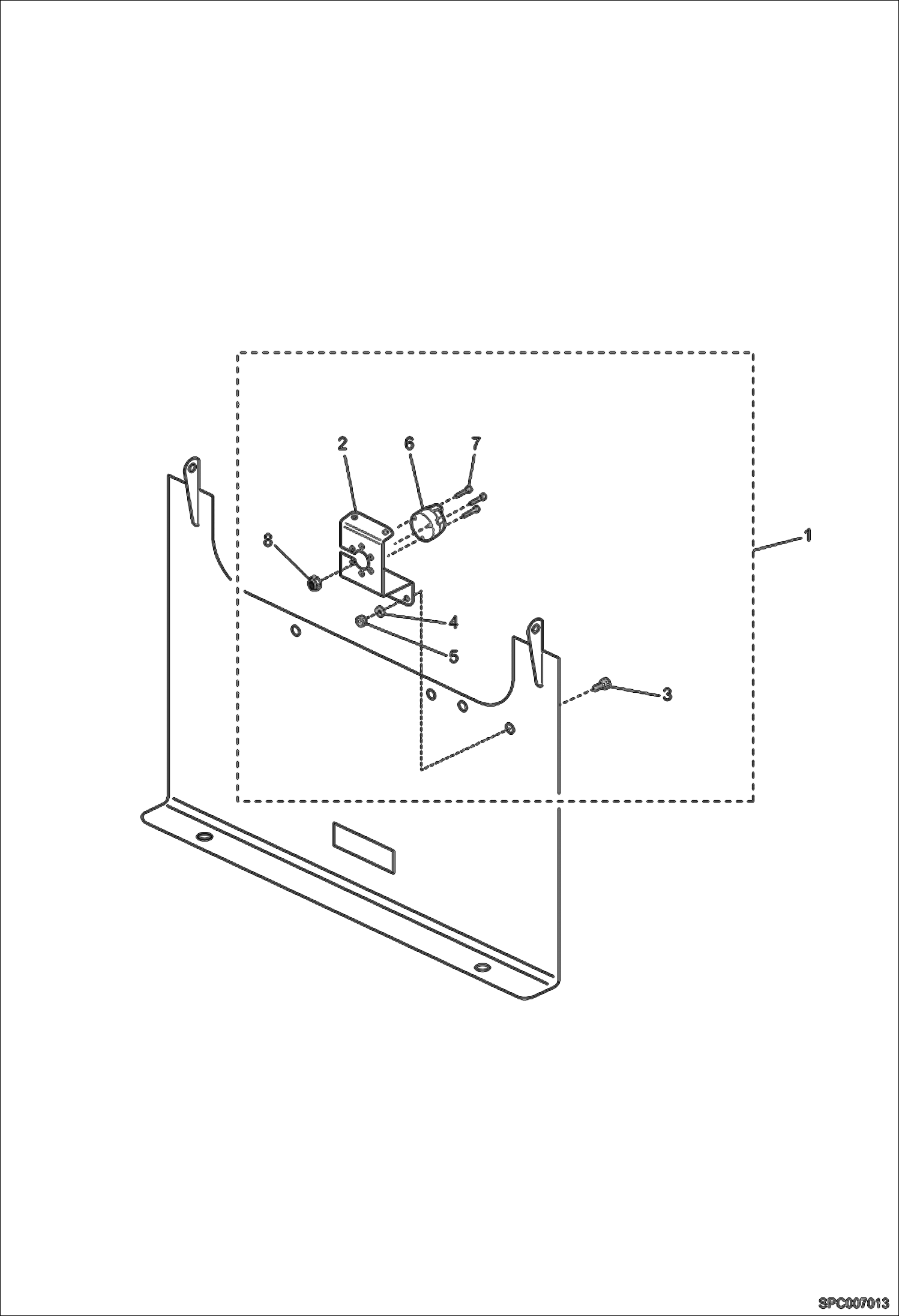 2
6
7
8
1
4
5
3
SPC007013