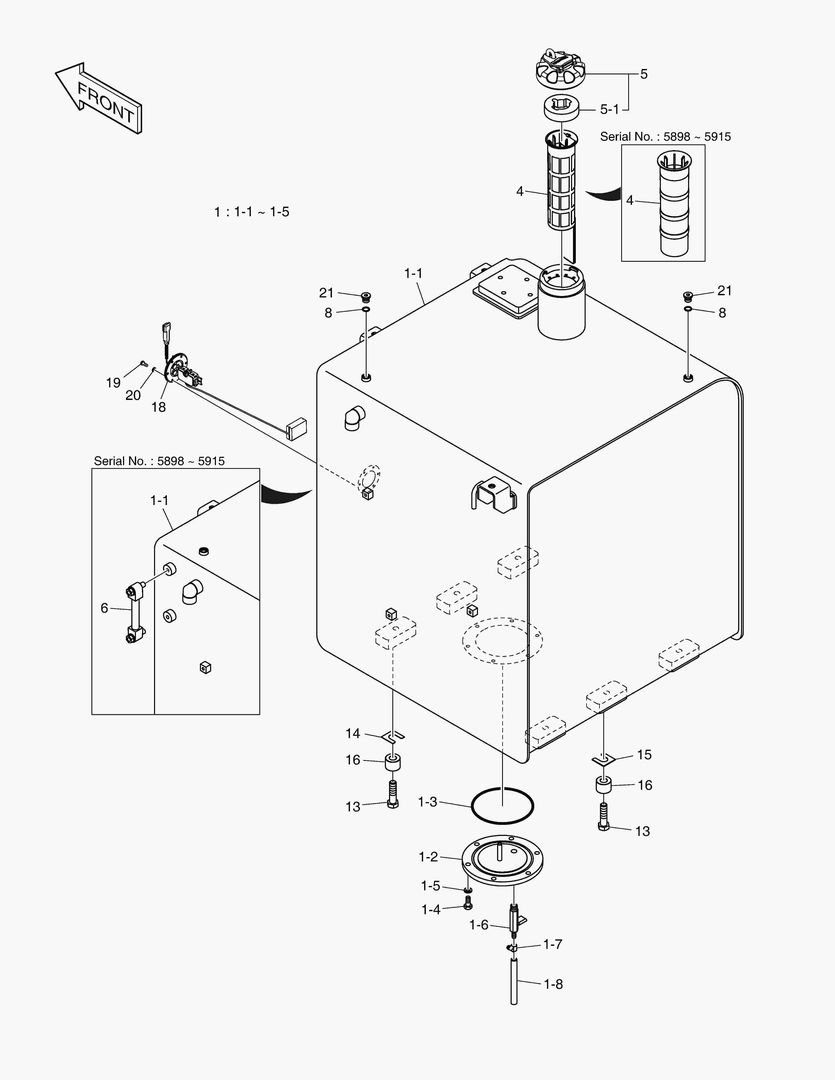 FRONT

5
5-1
Serial No. : 5898 ~ 5915
4
4

1 : 1-1 ~ 1-5

1-1
21
8
21
8

19
20
18

Serial No. : 5898 ~ 5915
1-1
6

14
16
13
1-3
15
16
13
1-2
1-5
1-4
1-6
1-7
1-8