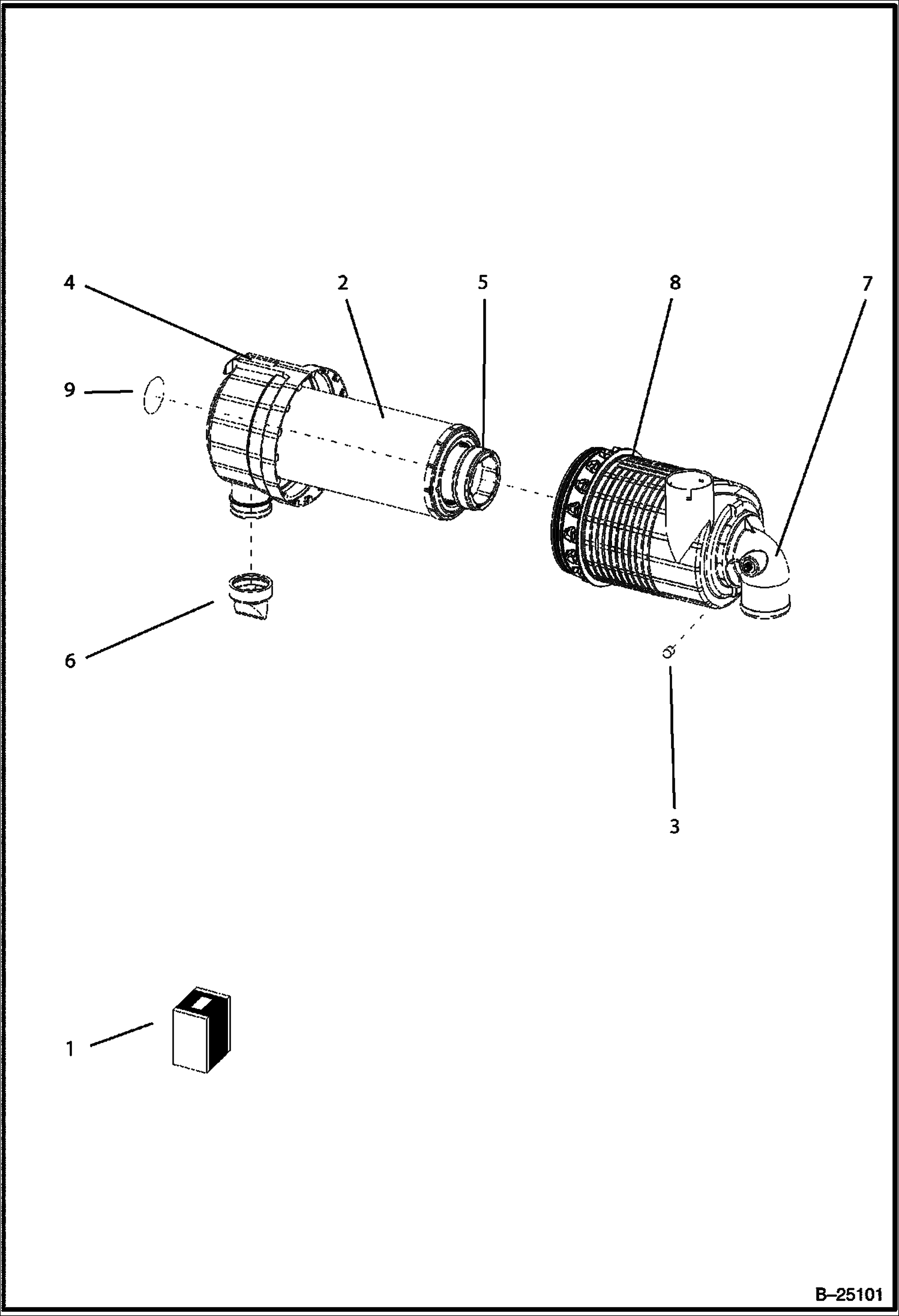 4
2
5
8
7
9
6
3
1
B–25101