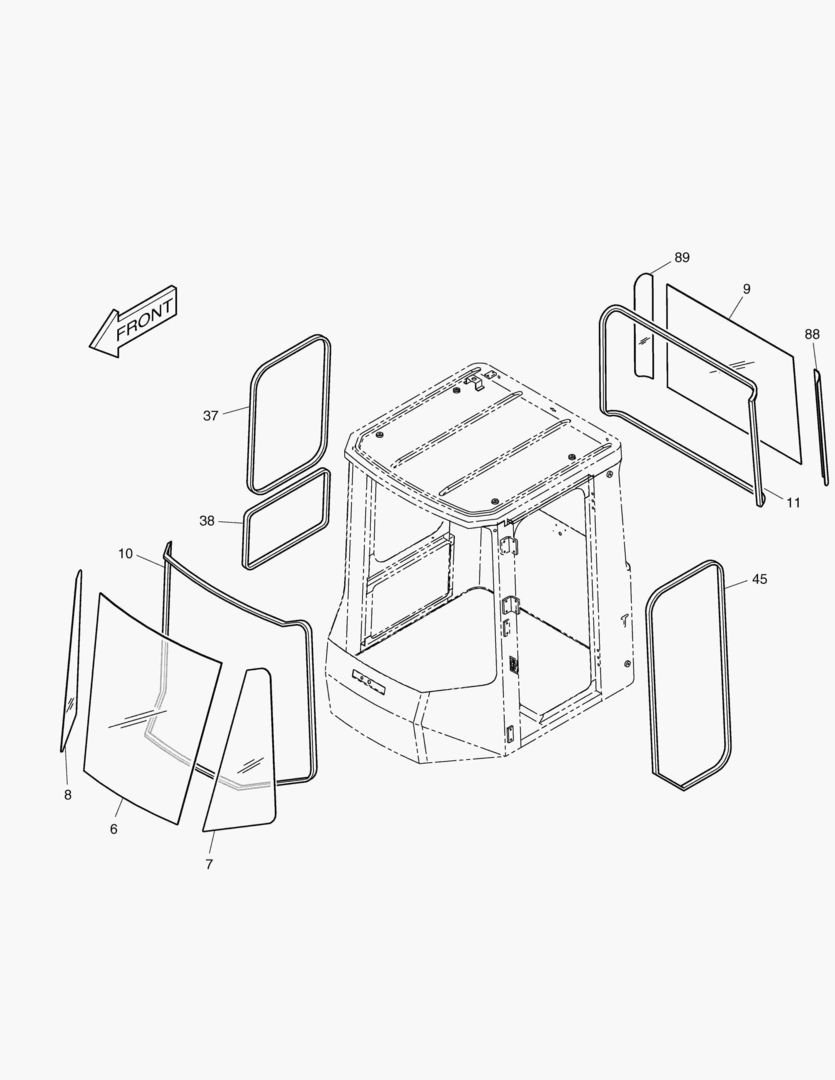 FRONT
89
9
88
37
11
38
10
45
8
6
7