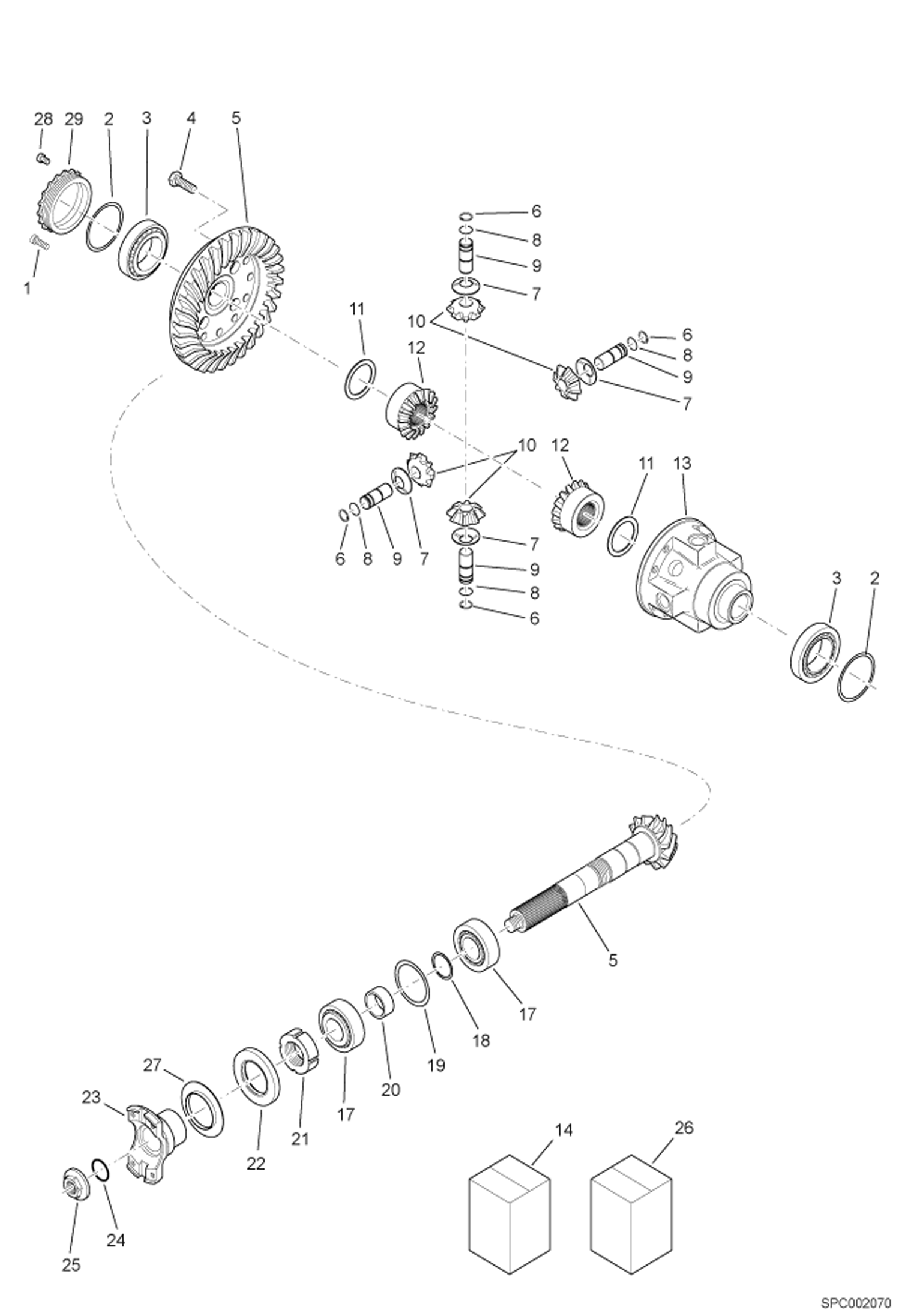 28 29 2 3 4 5

1

6
8
9
7
10

11
12

6
8
9
7

10
12
11
13

6 8 9 7

7
9
8
6

3 2

5

17
18
19
20
17
21
22
27
23
24
25

14
26

SPC002070