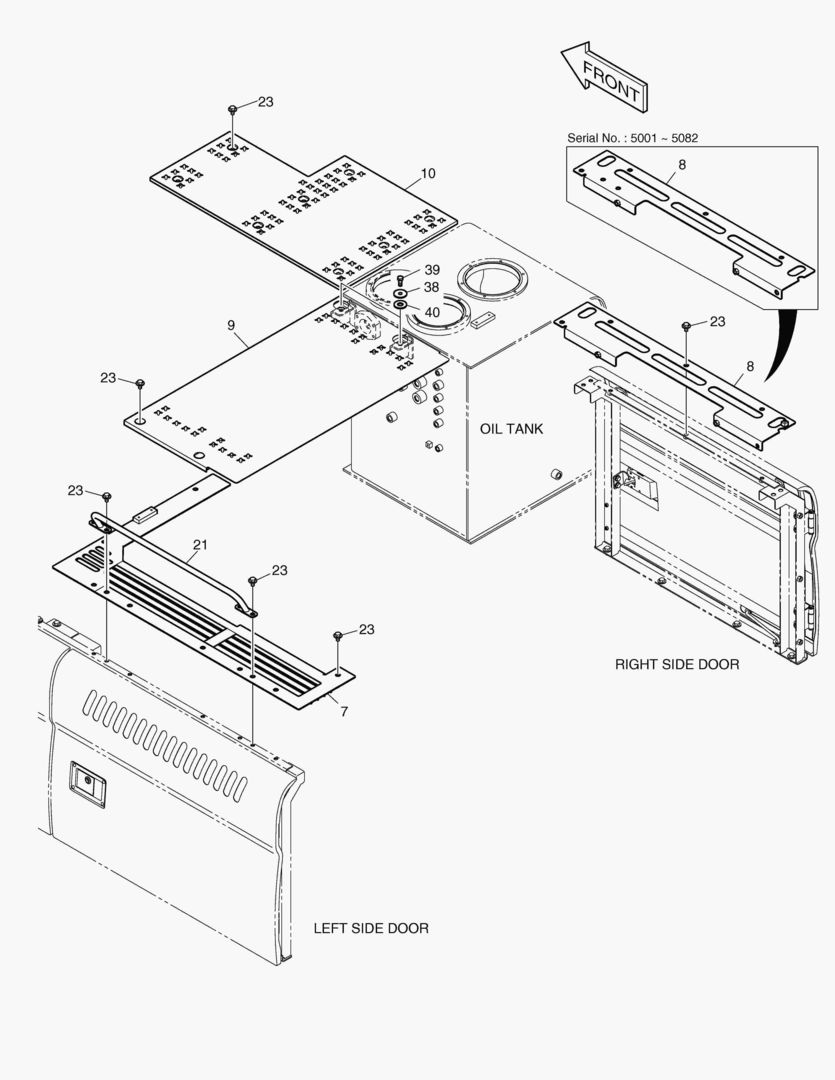 FRONT

Serial No. : 5001 ~ 5082

8

23

10

39

38

40

9

23

8

23

OIL TANK

23

21

23

23

7

RIGHT SIDE DOOR

LEFT SIDE DOOR