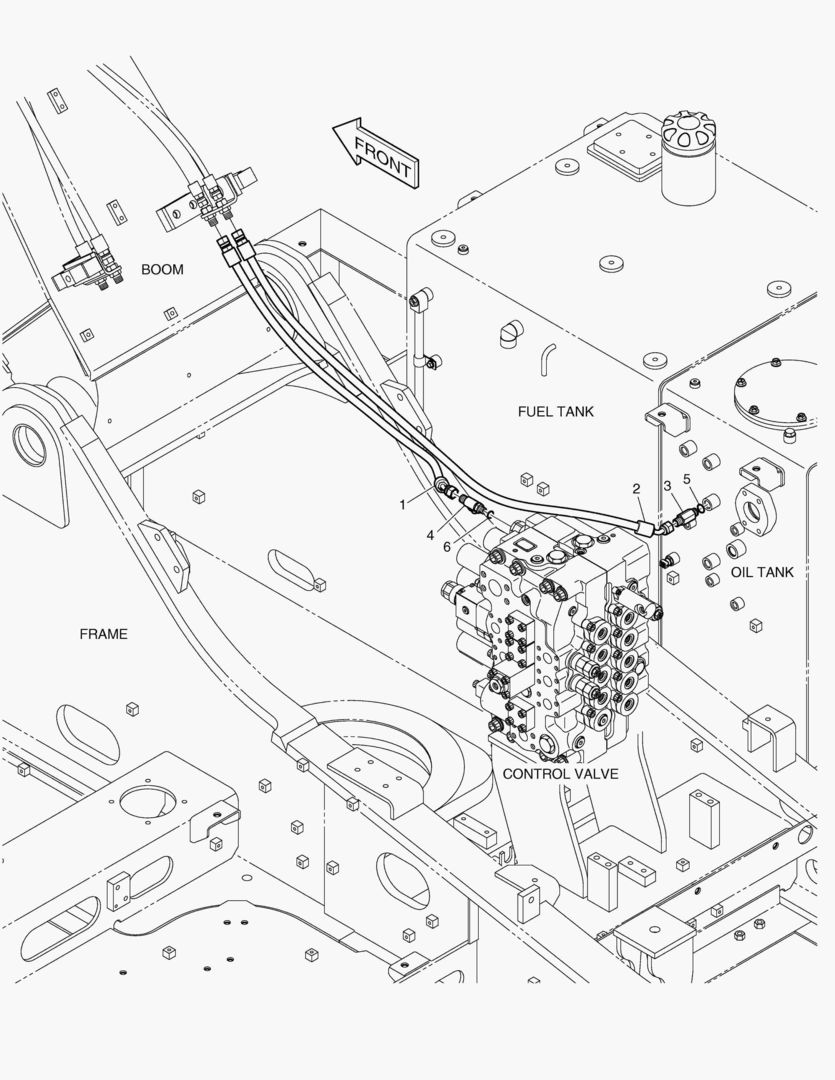 FRONT

BOOM

FUEL TANK

1

2

3

5

4

6

OIL TANK

FRAME

CONTROL VALVE