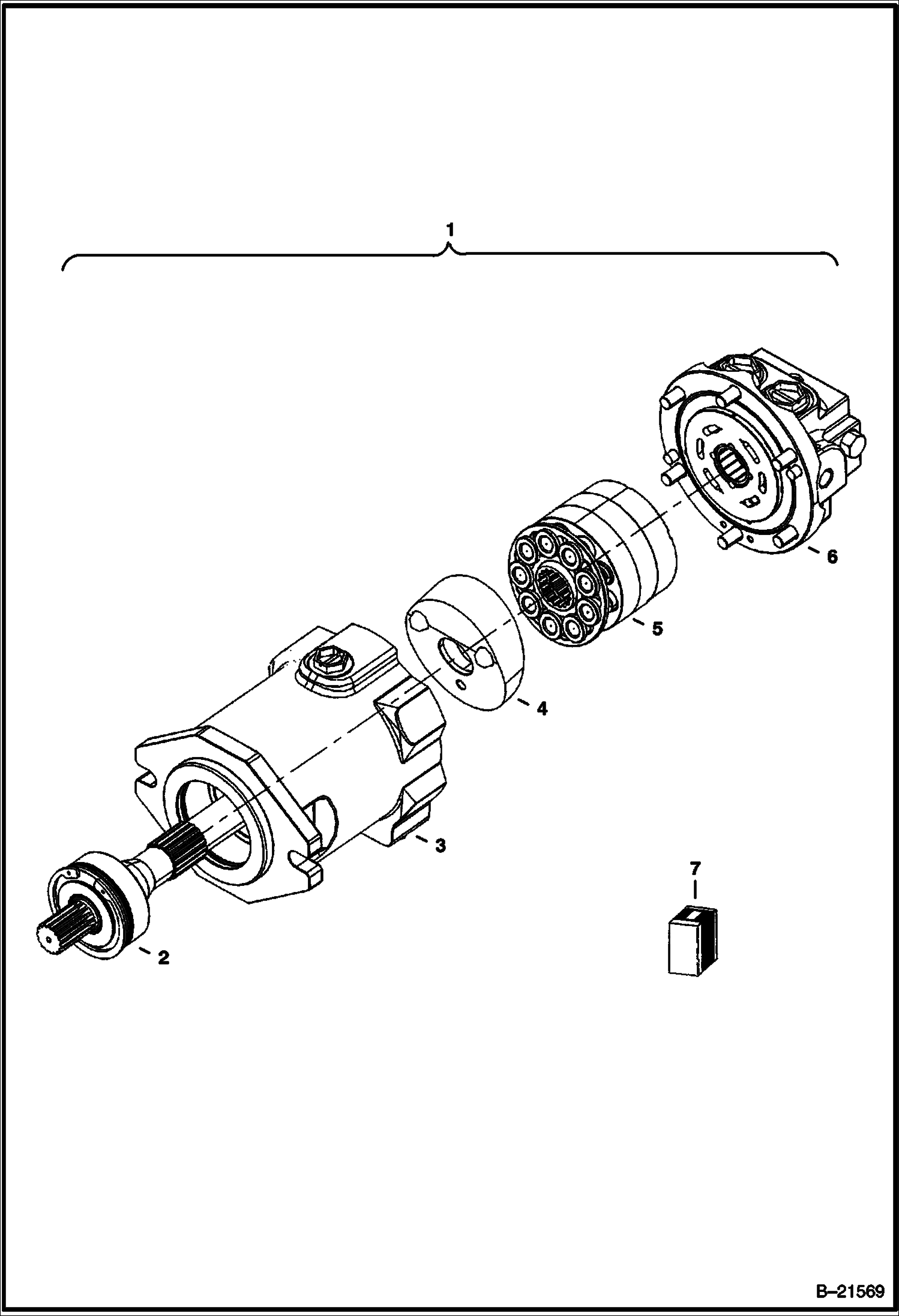 1

6

5

4

3

7

2

B–21569