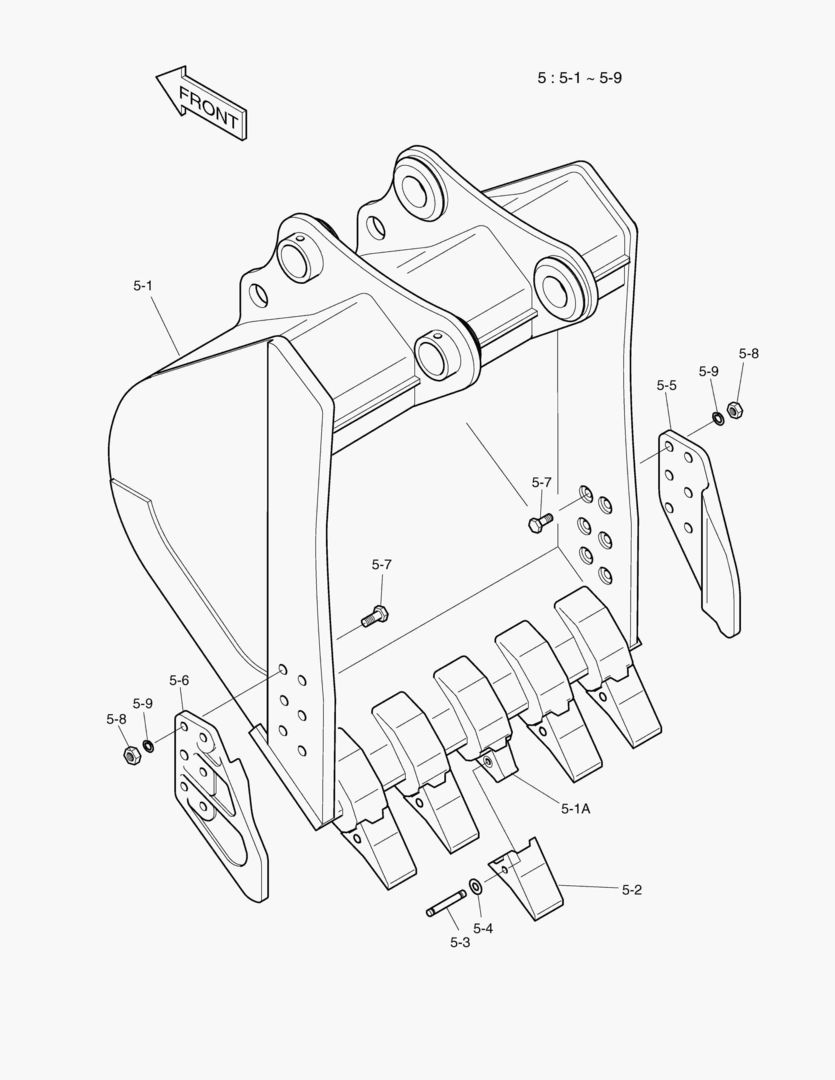 FRONT

5 : 5-1 ~ 5-9

5-1

5-8
5-9
5-5

5-7

5-7

5-6
5-9
5-8

5-1A

5-2

5-4
5-3